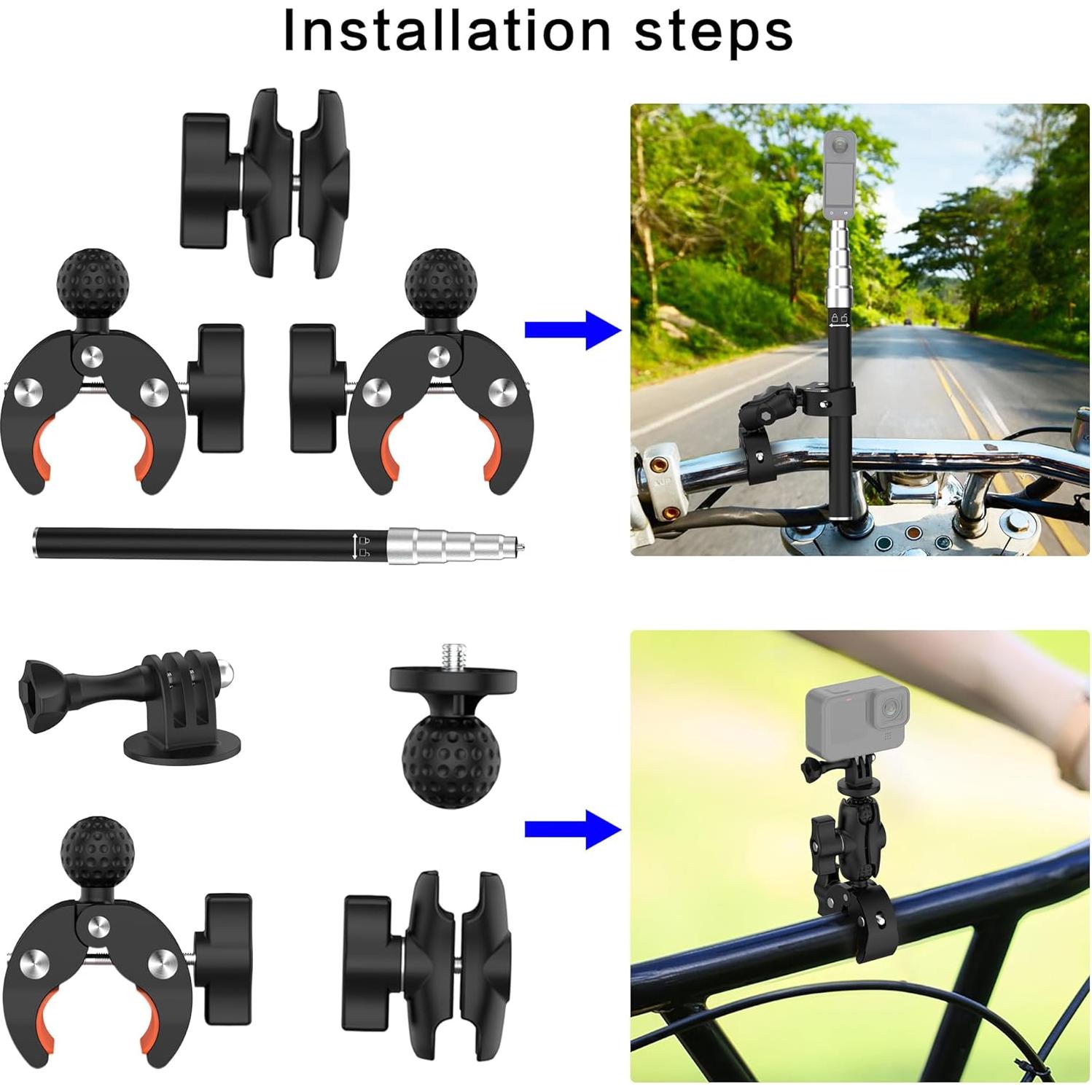 Installation steps