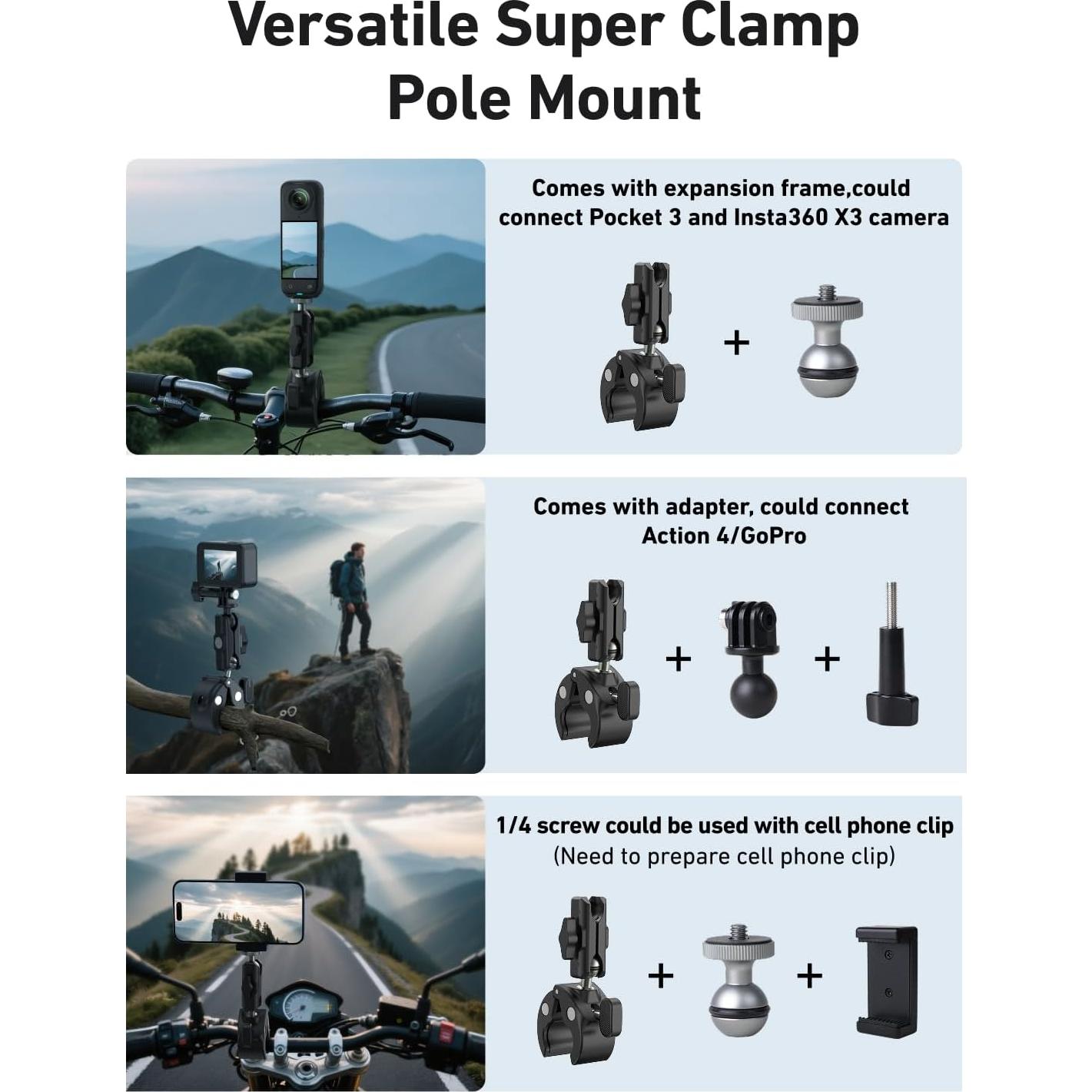 Versatile Super Clamp Pole Mount

Comes with expansion frame,could connect Pocket 3 and Insta360 X3 camera

+

Comes with adapter, could connect Action 4/GoPro

+ +

1/4 screw could be used with cell phone clip
(Need to prepare cell phone clip)

+ +