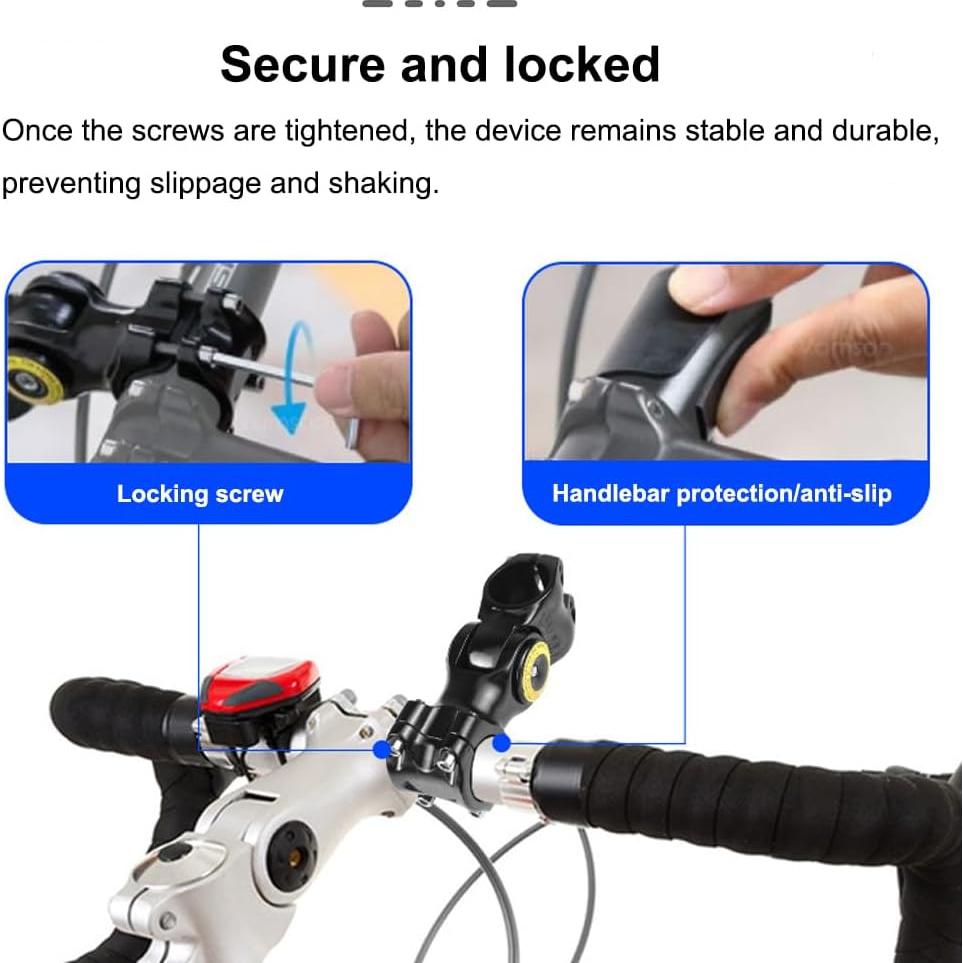 Secure and locked

Once the screws are tightened, the device remains stable and durable, preventing slippage and shaking.

Locking screw

Handlebar protection/anti-slip