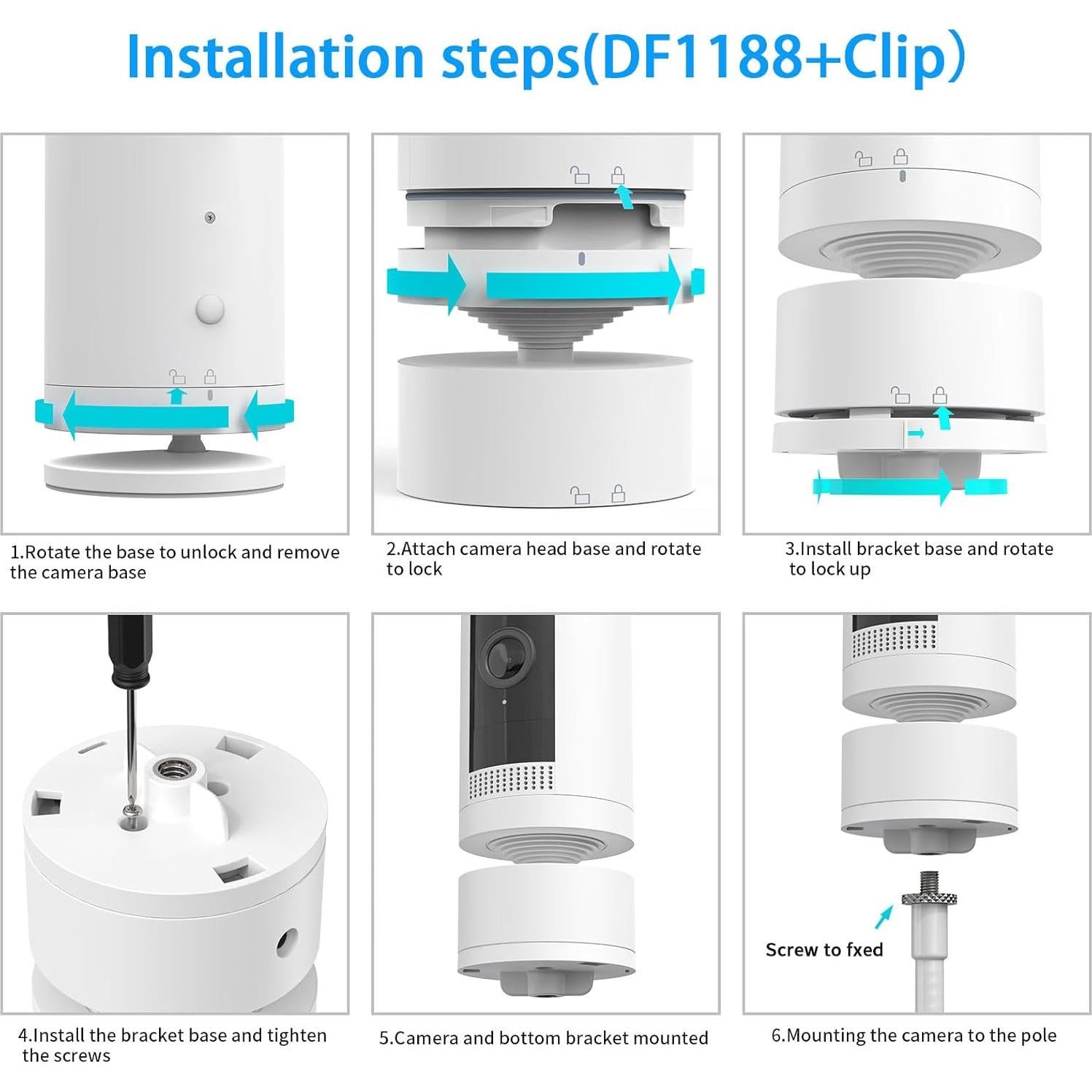 Installation steps(DF1188+Clip)

1.Rotate the base to unlock and remove the camera base

2.Attach camera head base and rotate to lock

3.Install bracket base and rotate to lock up

4.Install the bracket base and tighten the screws

5.Camera and bottom bracket mounted

Screw to fxed

6.Mounting the camera to the pole