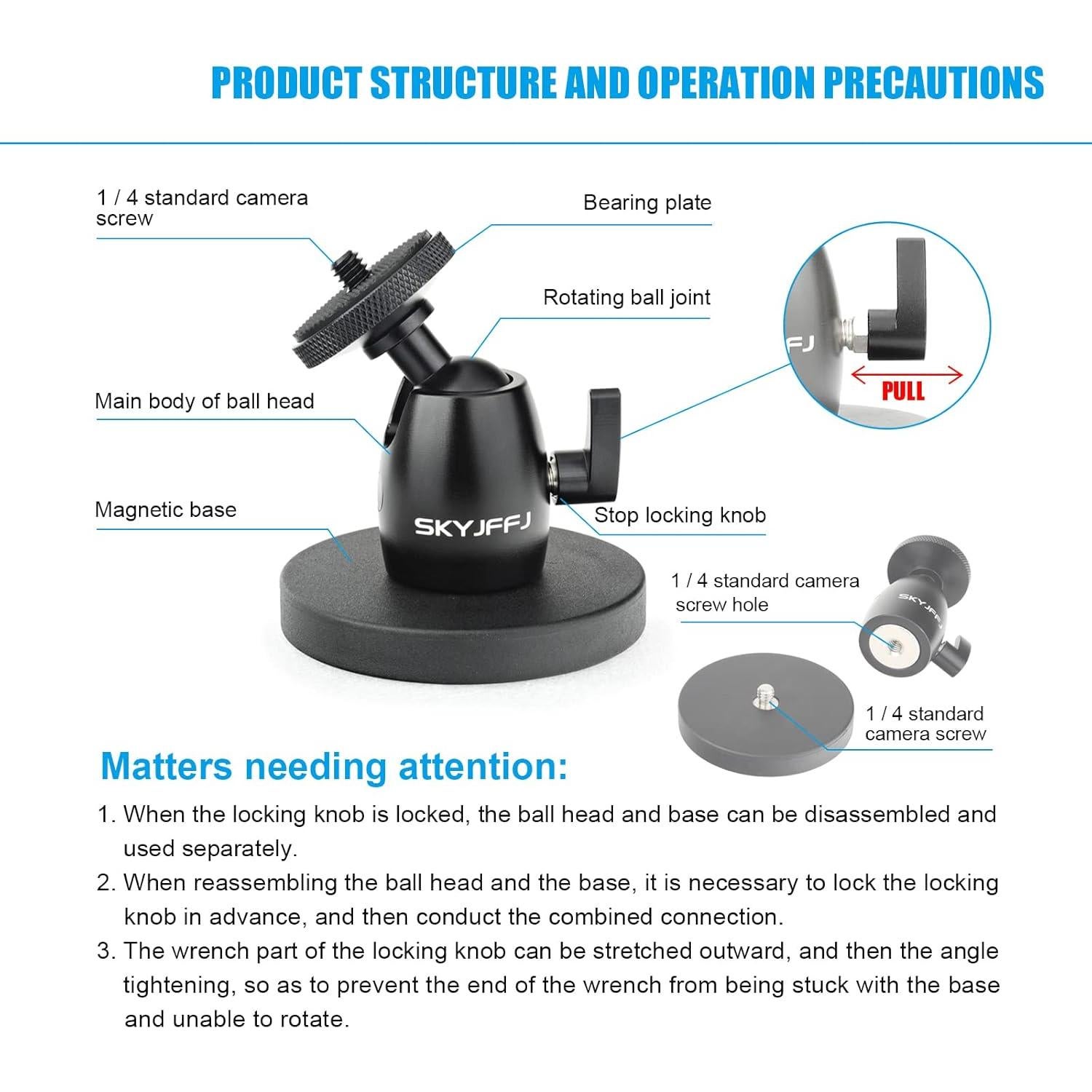 PRODUCT STRUCTURE AND OPERATION PRECAUTIONS

1 / 4 standard camera screw

Bearing plate

Rotating ball joint

FJ

PULL

Main body of ball head

Magnetic base

SKYJFFJ

Stop locking knob

1 / 4 standard camera screw hole

SKYJFFJ

1 / 4 standard camera screw

Matters needing attention:

1. When the locking knob is locked, the ball head and base can be disassembled and used separately.

2. When reassembling the ball head and the base, it is necessary to lock the locking knob in advance, and then conduct the combined connection.

3. The wrench part of the locking knob can be stretched outward, and then the angle tightening, so as to prevent the end of the wrench from being stuck with the base and unable to rotate.