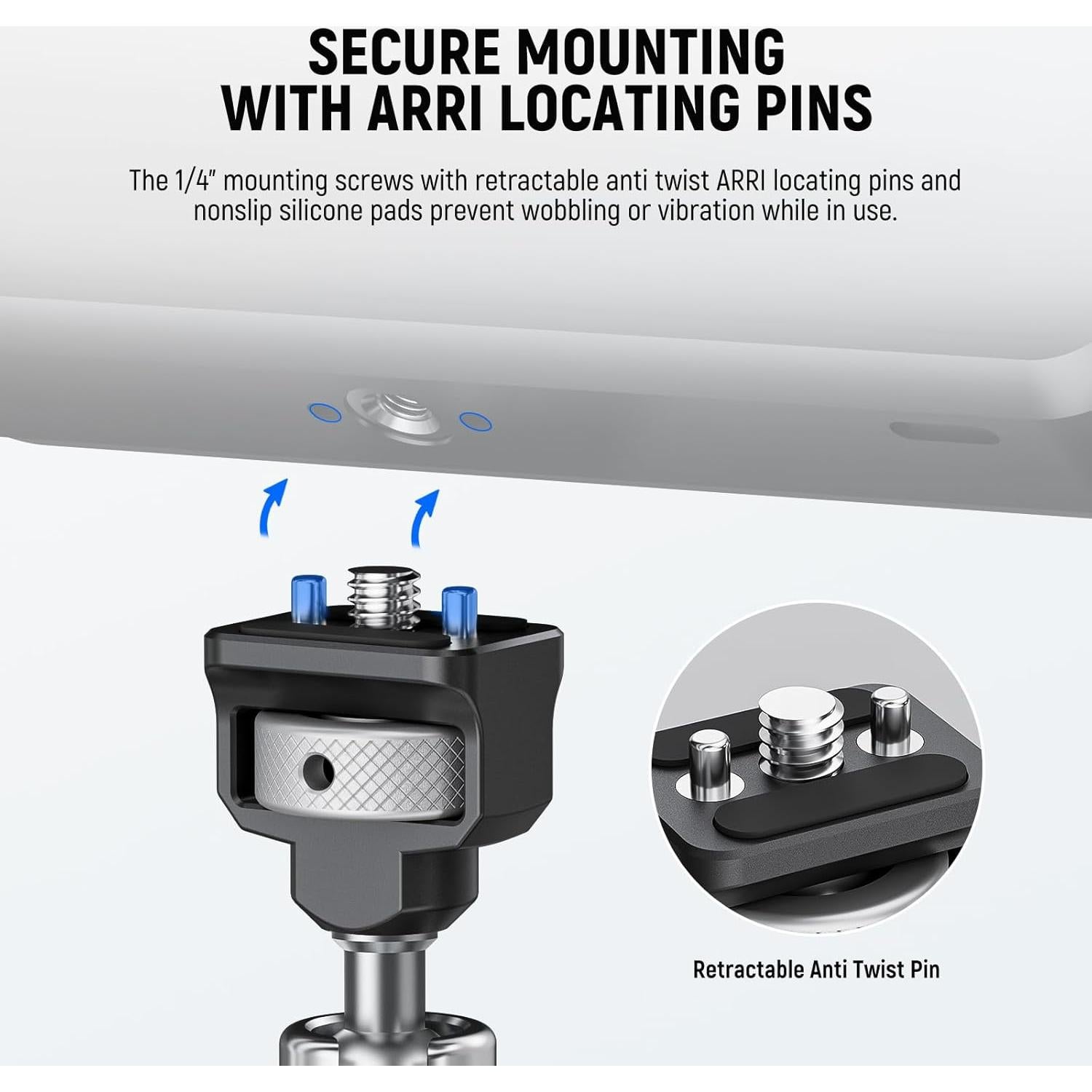 SECURE MOUNTING WITH ARRI LOCATING PINS

The 1/4" mounting screws with retractable anti twist ARRI locating pins and nonslip silicone pads prevent wobbling or vibration while in use.

Retractable Anti Twist Pin