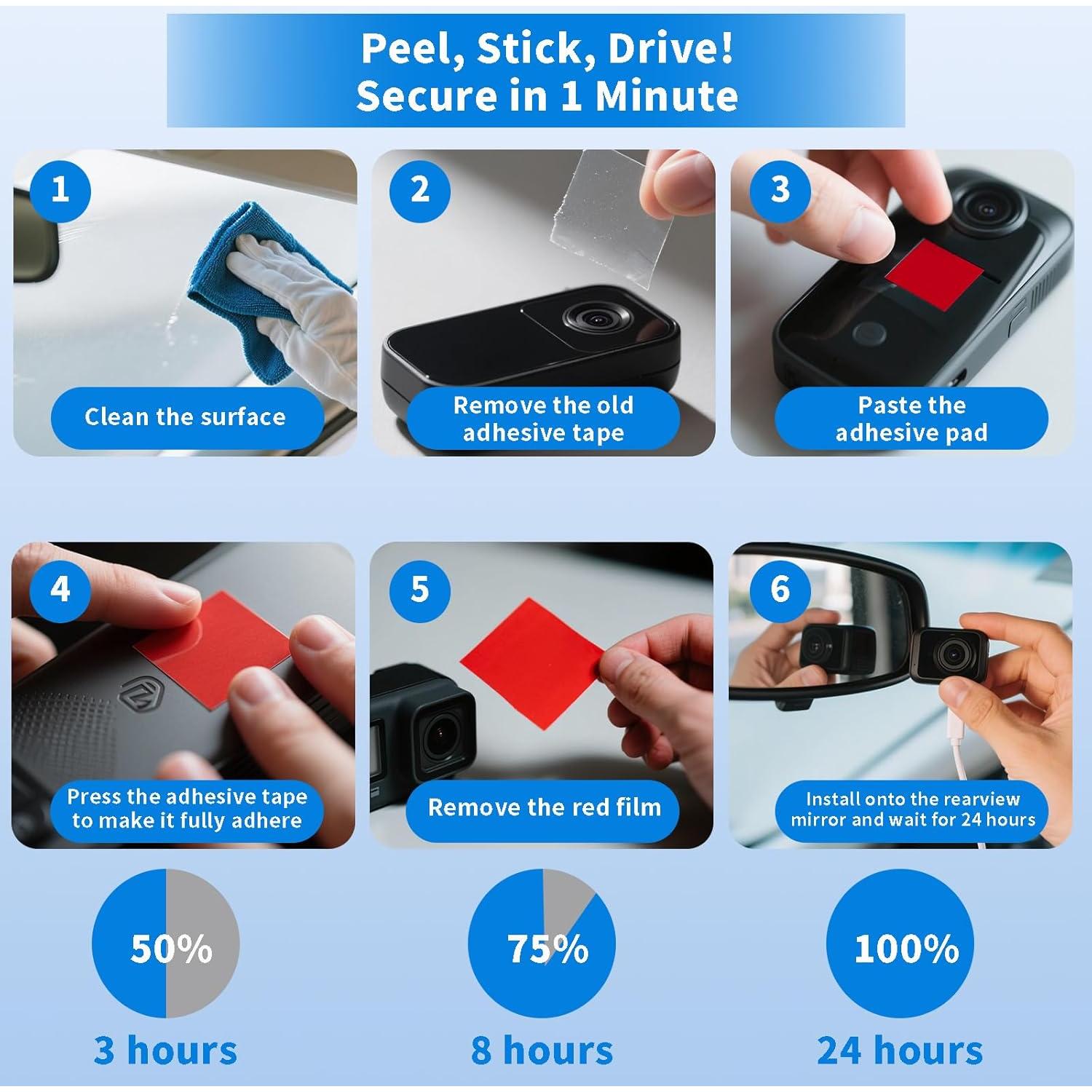 Peel, Stick, Drive!
Secure in 1 Minute

1
Clean the surface

2
Remove the old adhesive tape

3
Paste the adhesive pad

4
Press the adhesive tape to make it fully adhere

5
Remove the red film

6
Install onto the rearview mirror and wait for 24 hours

50%
3 hours

75%
8 hours

100%
24 hours