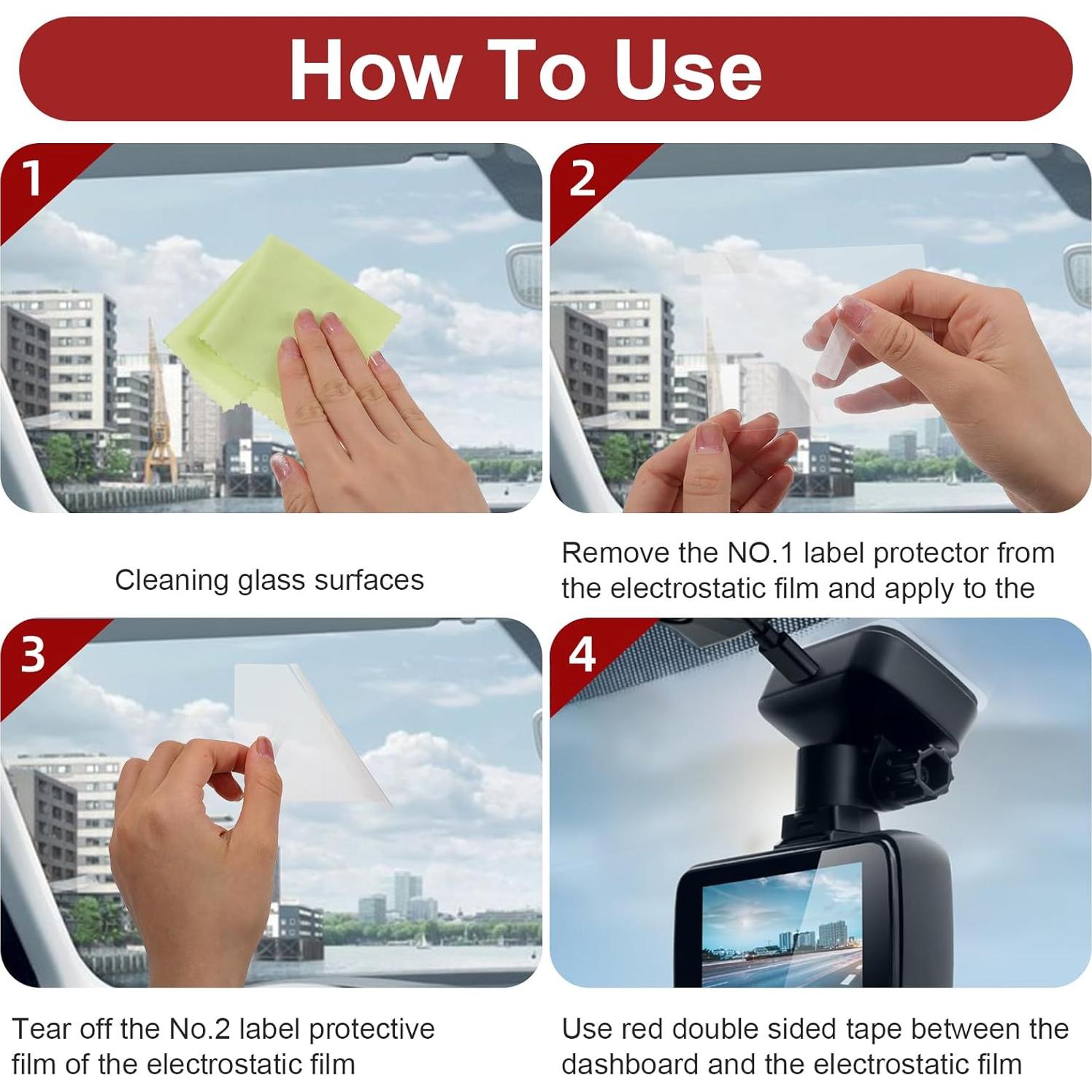 How To Use

1

Cleaning glass surfaces

2

Remove the NO.1 label protector from the electrostatic film and apply to the

3

Tear off the No.2 label protective film of the electrostatic film

4

Use red double sided tape between the dashboard and the electrostatic film