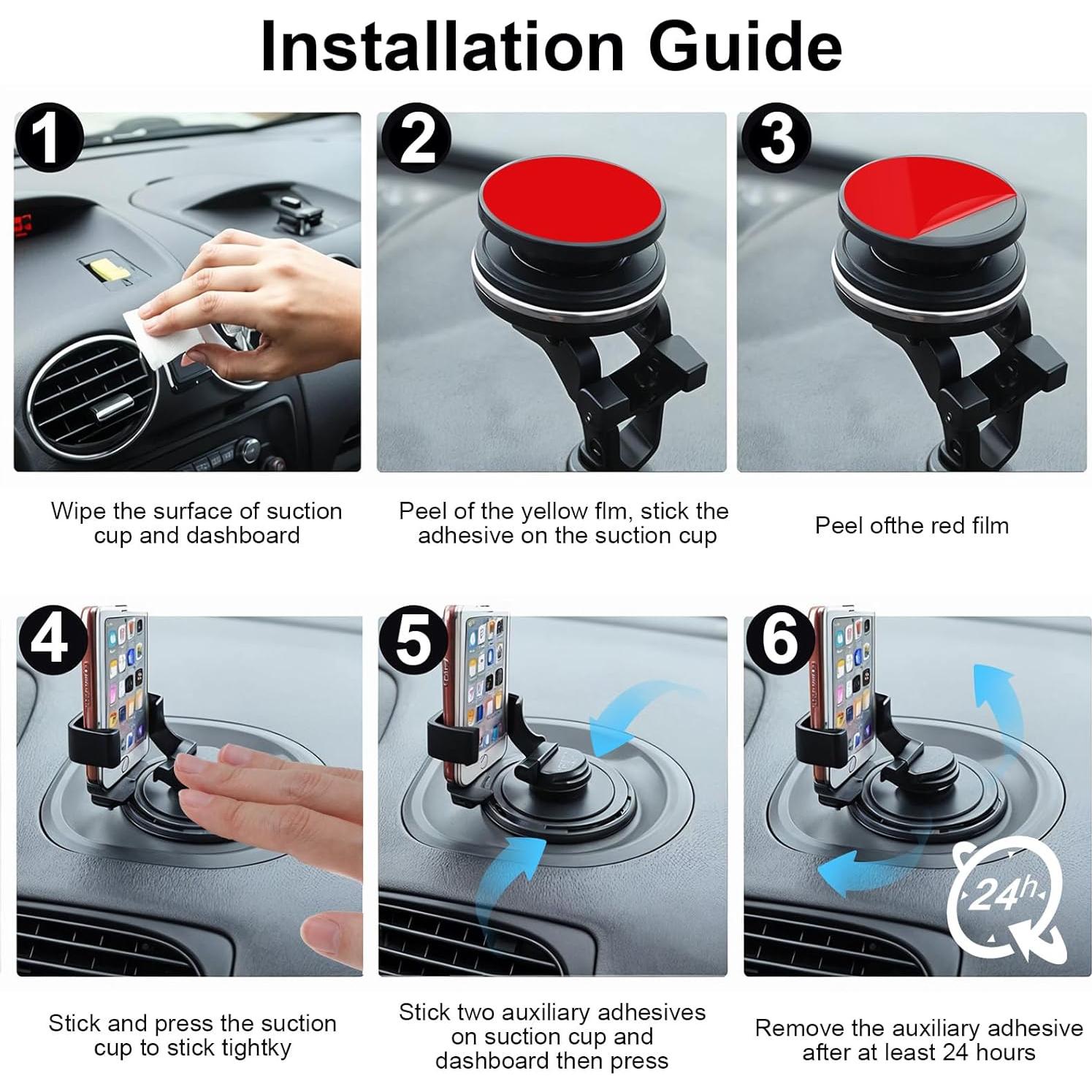 Installation Guide

1

Wipe the surface of suction cup and dashboard

2

Peel of the yellow flm, stick the adhesive on the suction cup

3

Peel ofthe red film

4

Stick and press the suction cup to stick tightky

5

Stick two auxiliary adhesives on suction cup and dashboard then press

6

24h

Remove the auxiliary adhesive after at least 24 hours