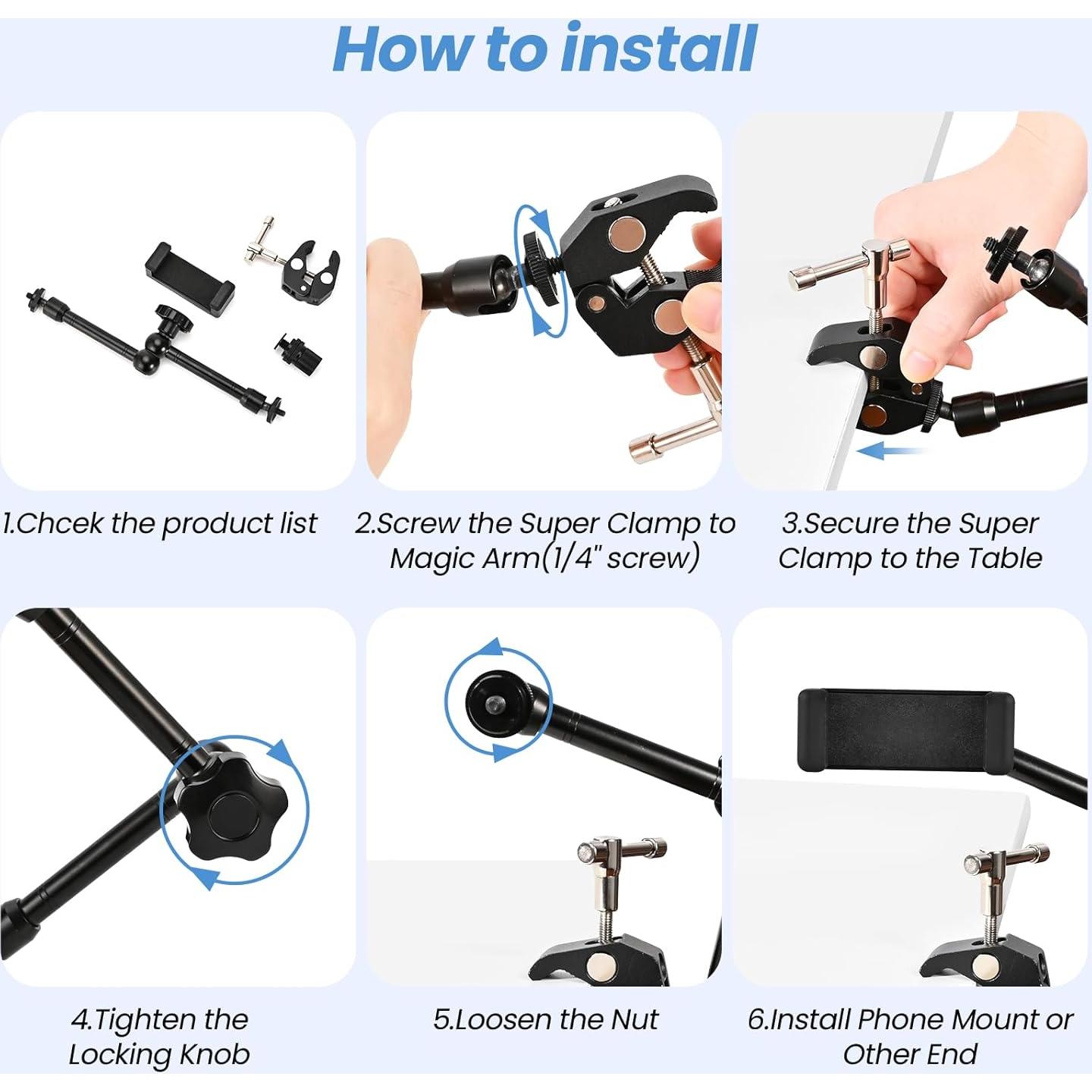 How to install

1.Chcek the product list

2.Screw the Super Clamp to Magic Arm(1/4" screw)

3.Secure the Super Clamp to the Table

4.Tighten the Locking Knob

5.Loosen the Nut

6.Install Phone Mount or Other End