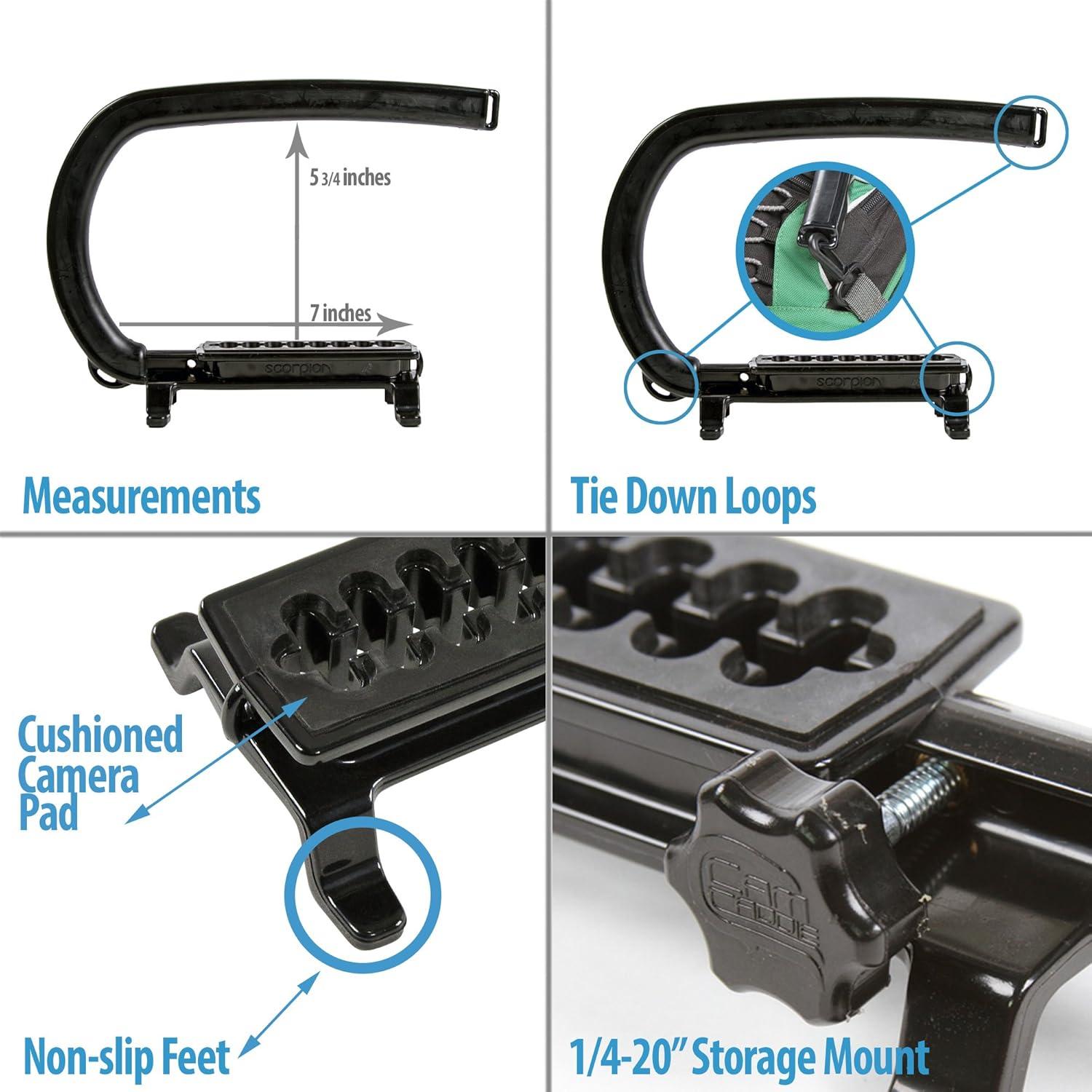 5 3/4 inches

7 inches

scorpion

Measurements

scorpion

Tie Down Loops

Cushioned Camera Pad

Non-slip Feet

Cam Caddie

1/4-20" Storage Mount