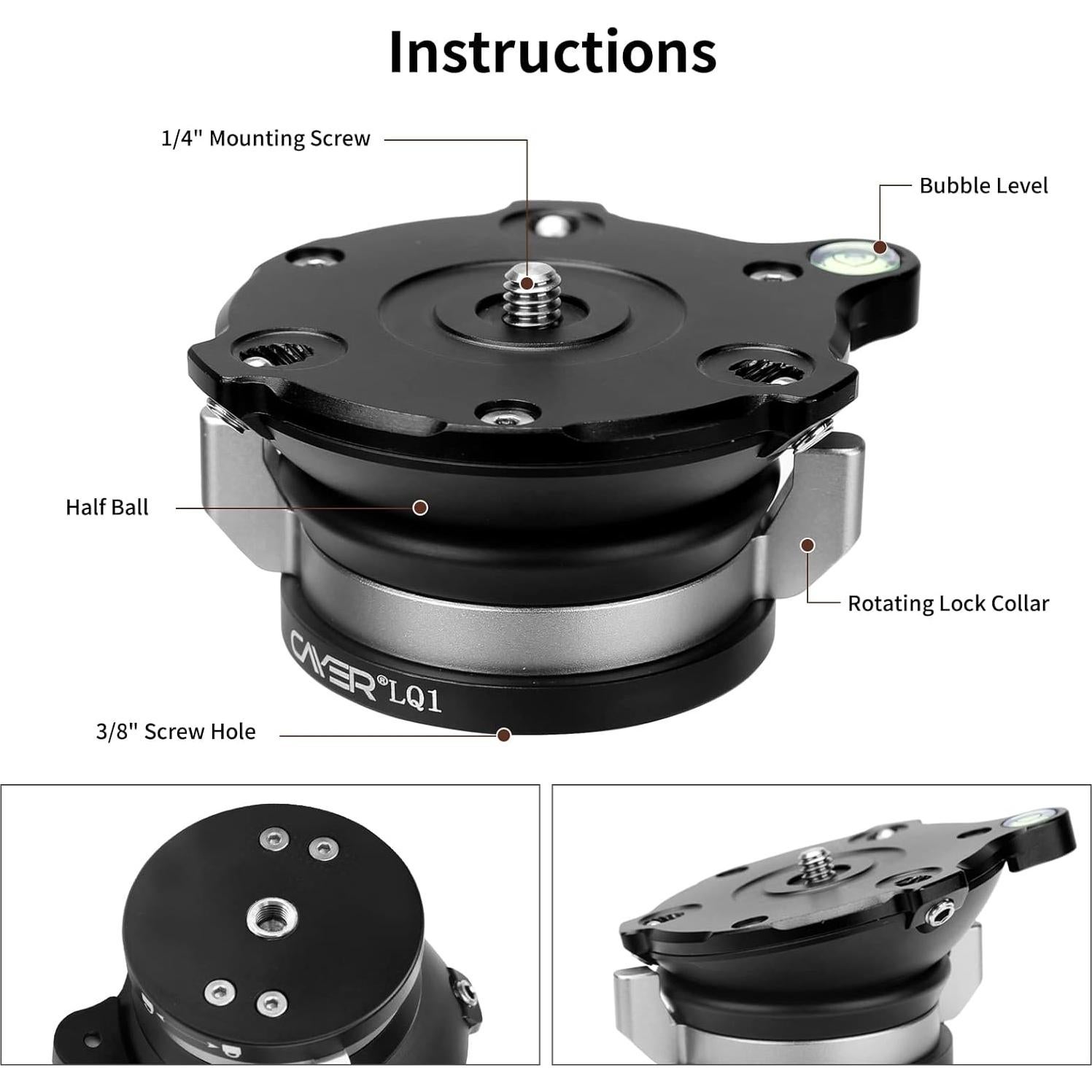 Instructions

1/4" Mounting Screw

Bubble Level

Half Ball

Rotating Lock Collar

CAYER® LQ1

3/8" Screw Hole