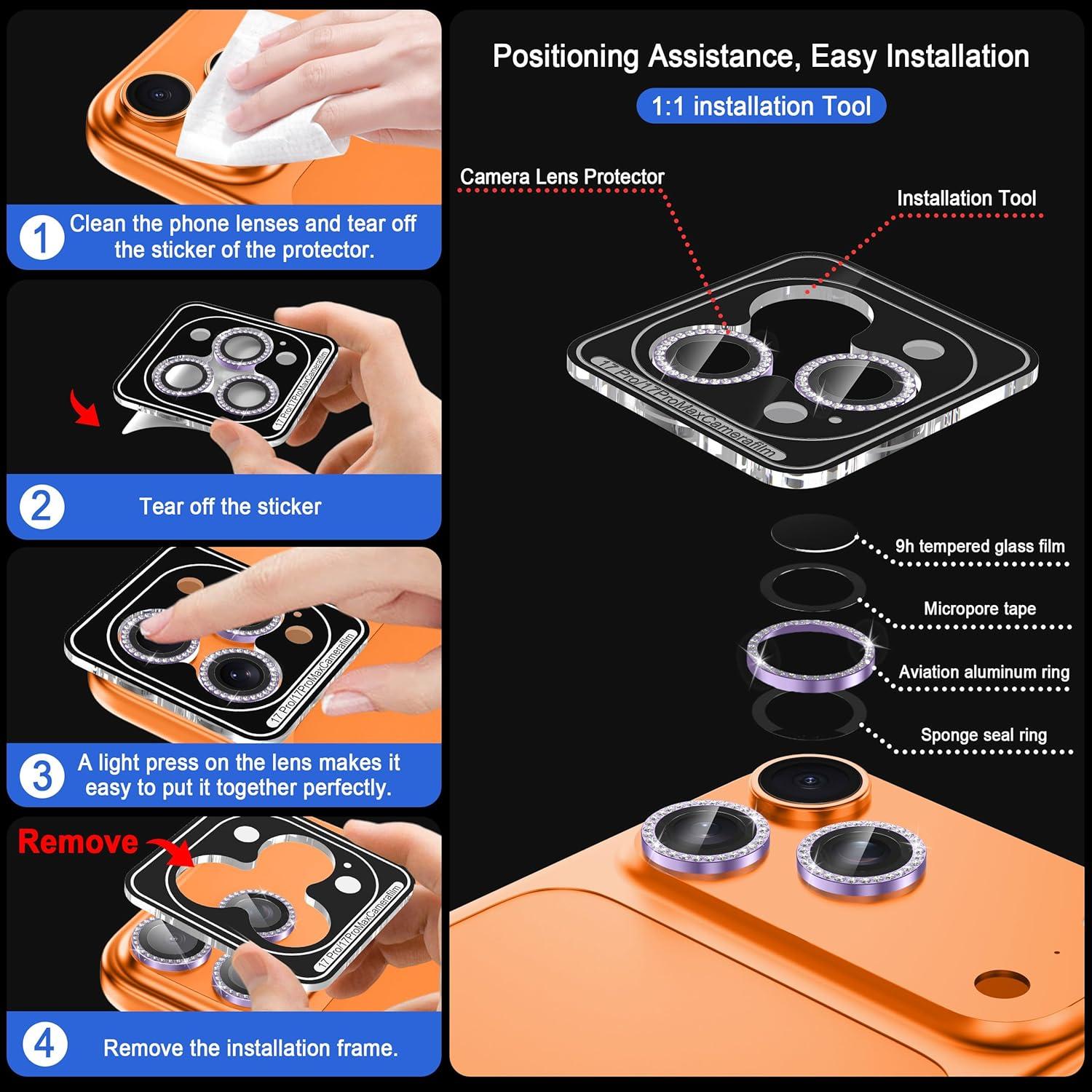 1 Clean the phone lenses and tear off the sticker of the protector.

17 Pro/17ProMaxCamerafilm

2 Tear off the sticker

17 Pro/17ProMaxCamerafilm

3 A light press on the lens makes it easy to put it together perfectly.

Remove

17 Pro/17ProMaxCamerafilm

4 Remove the installation frame.

Positioning Assistance, Easy Installation

1:1 installation Tool

Camera Lens Protector

Installation Tool

17 Pro/17ProMaxCamerafilm

9h tempered glass film

Micropore tape

Aviation aluminum ring

Sponge seal ring