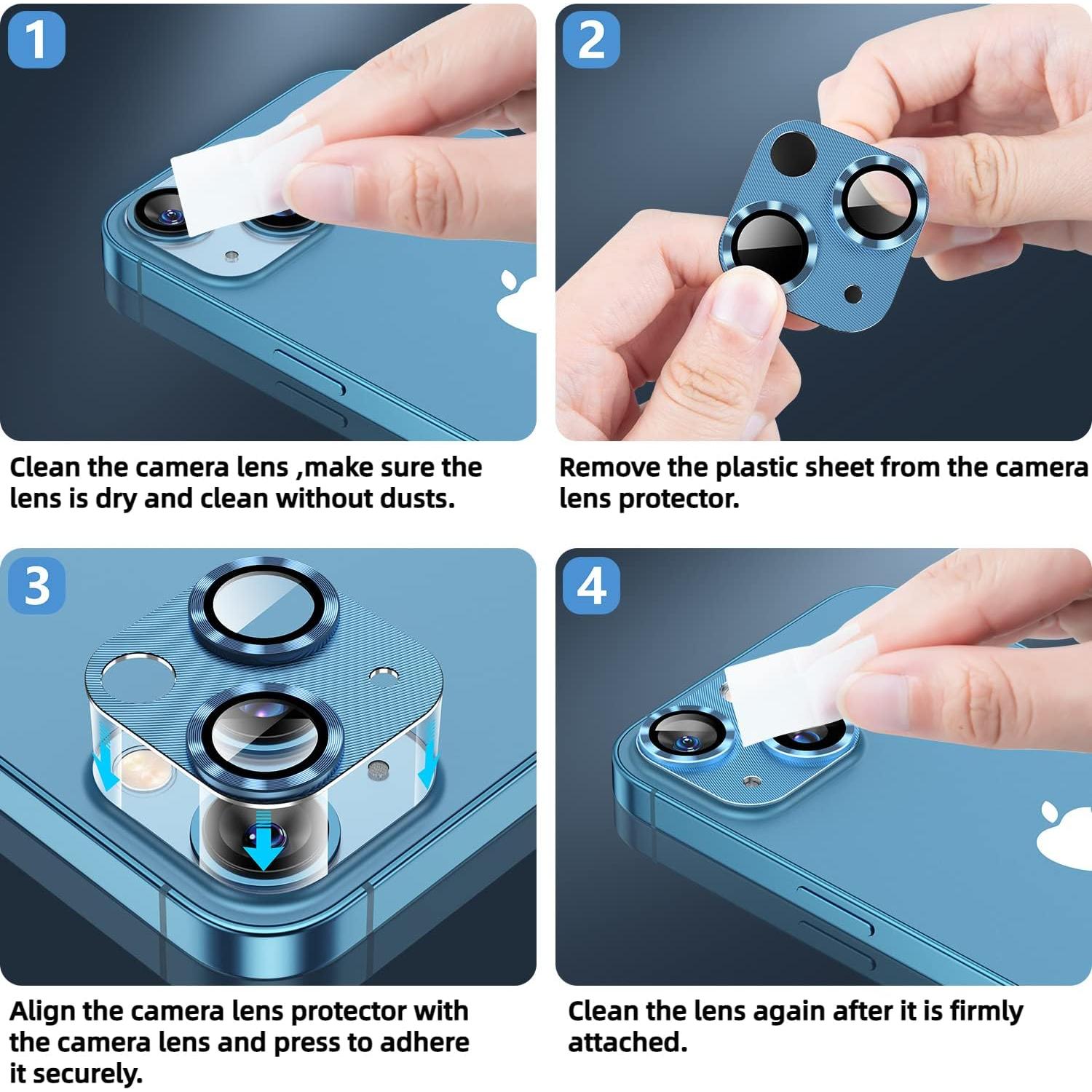 1

Clean the camera lens ,make sure the lens is dry and clean without dusts.

2

Remove the plastic sheet from the camera lens protector.

3

Align the camera lens protector with the camera lens and press to adhere it securely.

4

Clean the lens again after it is firmly attached.