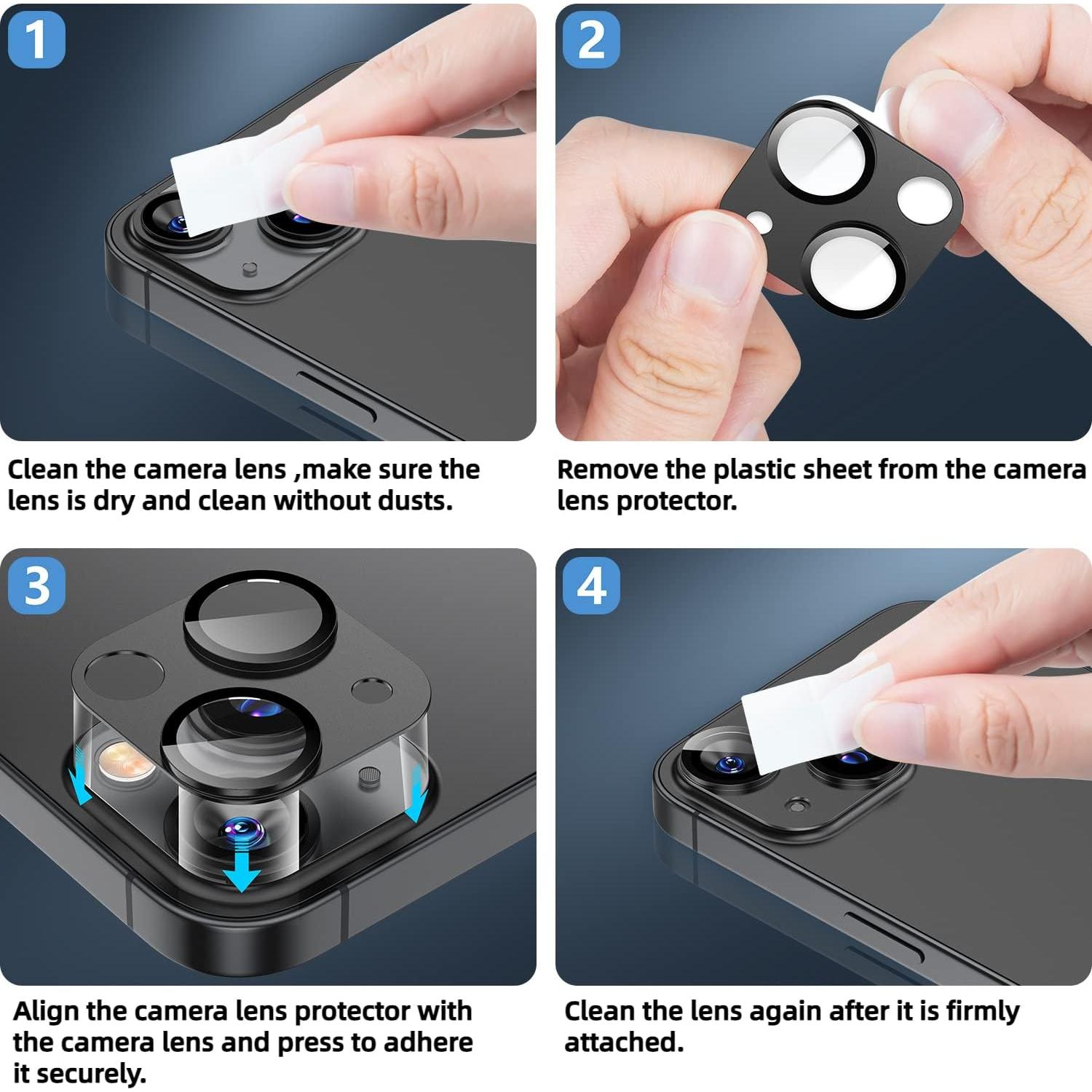 1

Clean the camera lens ,make sure the lens is dry and clean without dusts.

2

Remove the plastic sheet from the camera lens protector.

3

Align the camera lens protector with the camera lens and press to adhere it securely.

4

Clean the lens again after it is firmly attached.