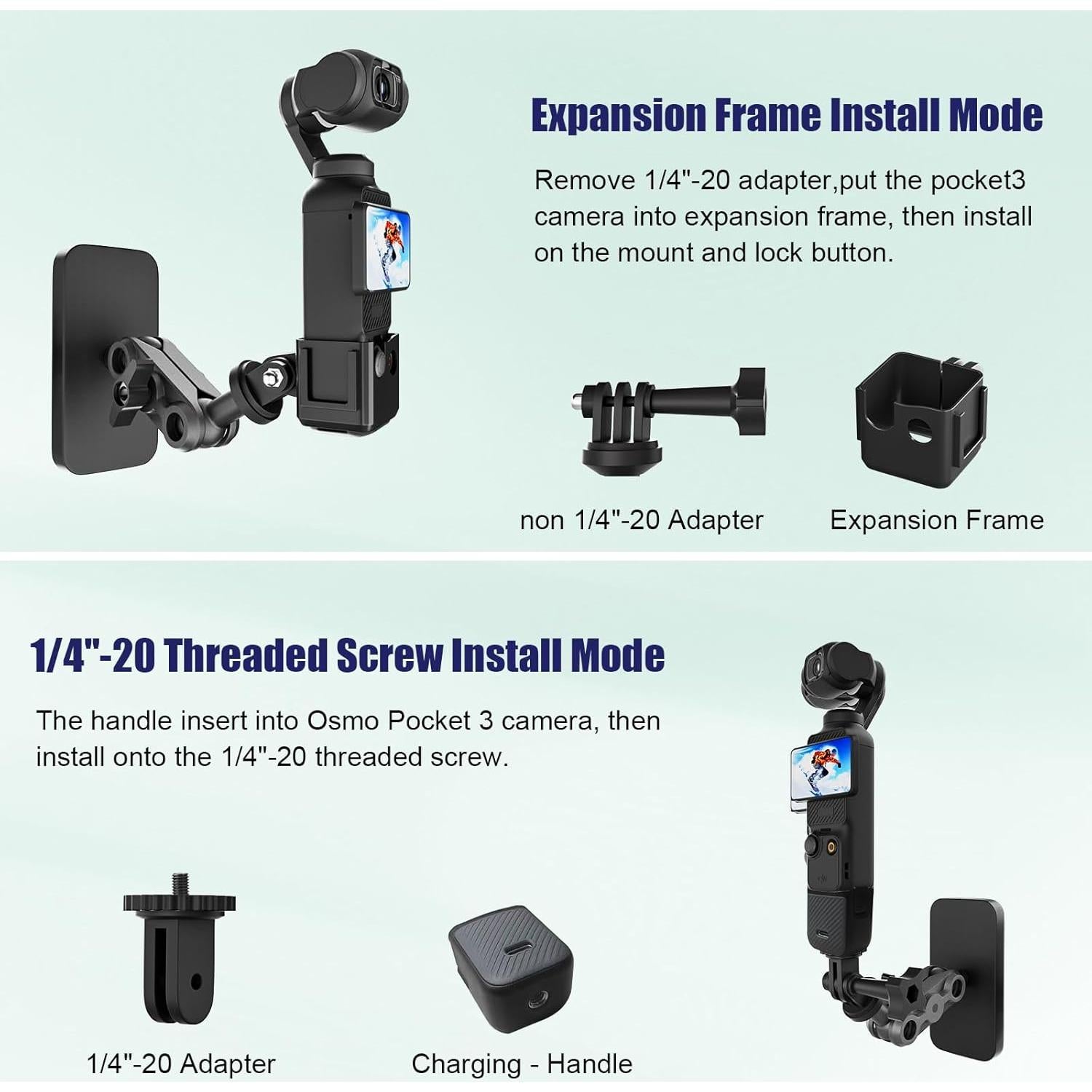 Expansion Frame Install Mode

Remove 1/4"-20 adapter,put the pocket3 camera into expansion frame, then install on the mount and lock button.

non 1/4"-20 Adapter

Expansion Frame

1/4"-20 Threaded Screw Install Mode

The handle insert into Osmo Pocket 3 camera, then install onto the 1/4"-20 threaded screw.

1/4"-20 Adapter

Charging - Handle