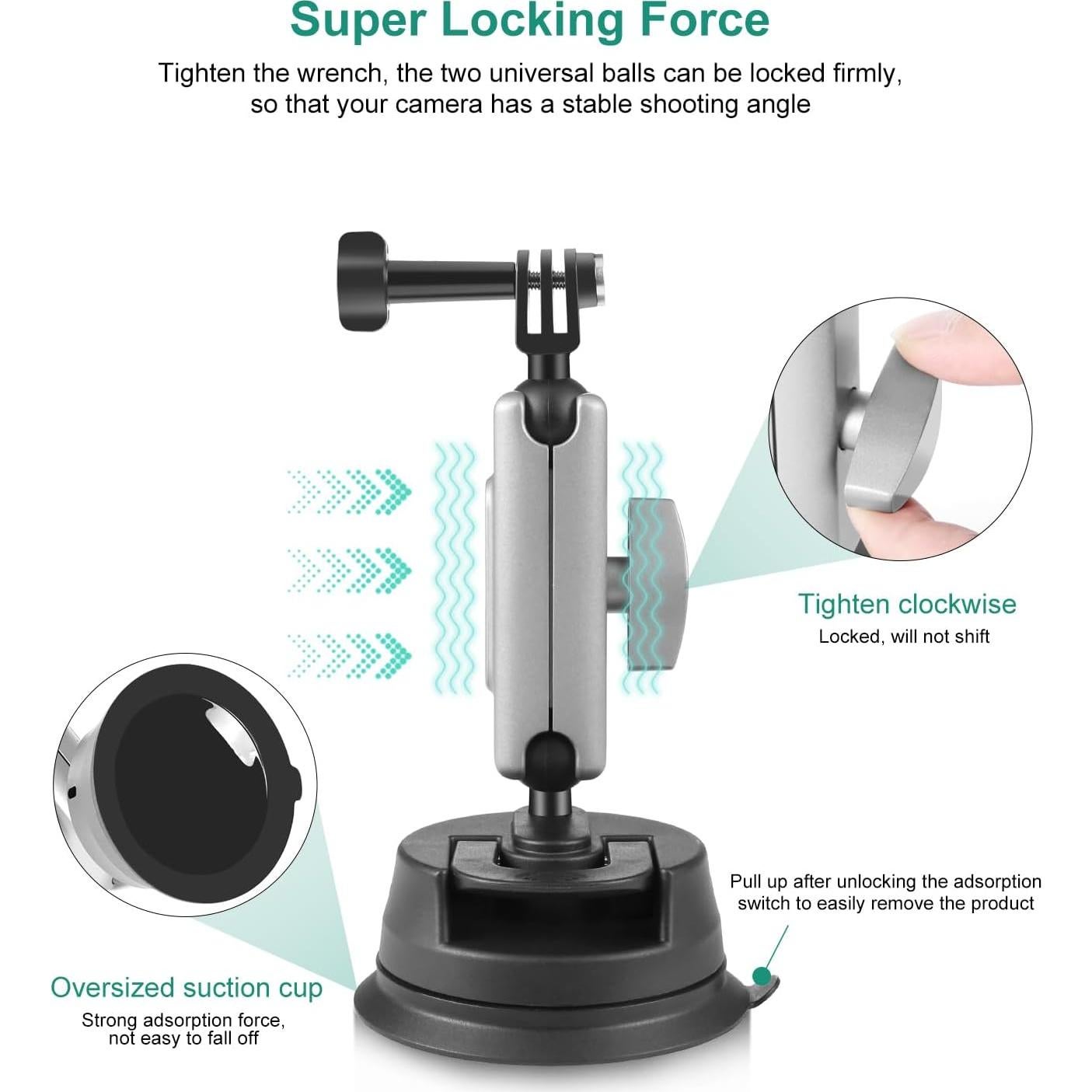 Super Locking Force

Tighten the wrench, the two universal balls can be locked firmly, so that your camera has a stable shooting angle

Tighten clockwise
Locked, will not shift

Pull up after unlocking the adsorption switch to easily remove the product

Oversized suction cup
Strong adsorption force, not easy to fall off