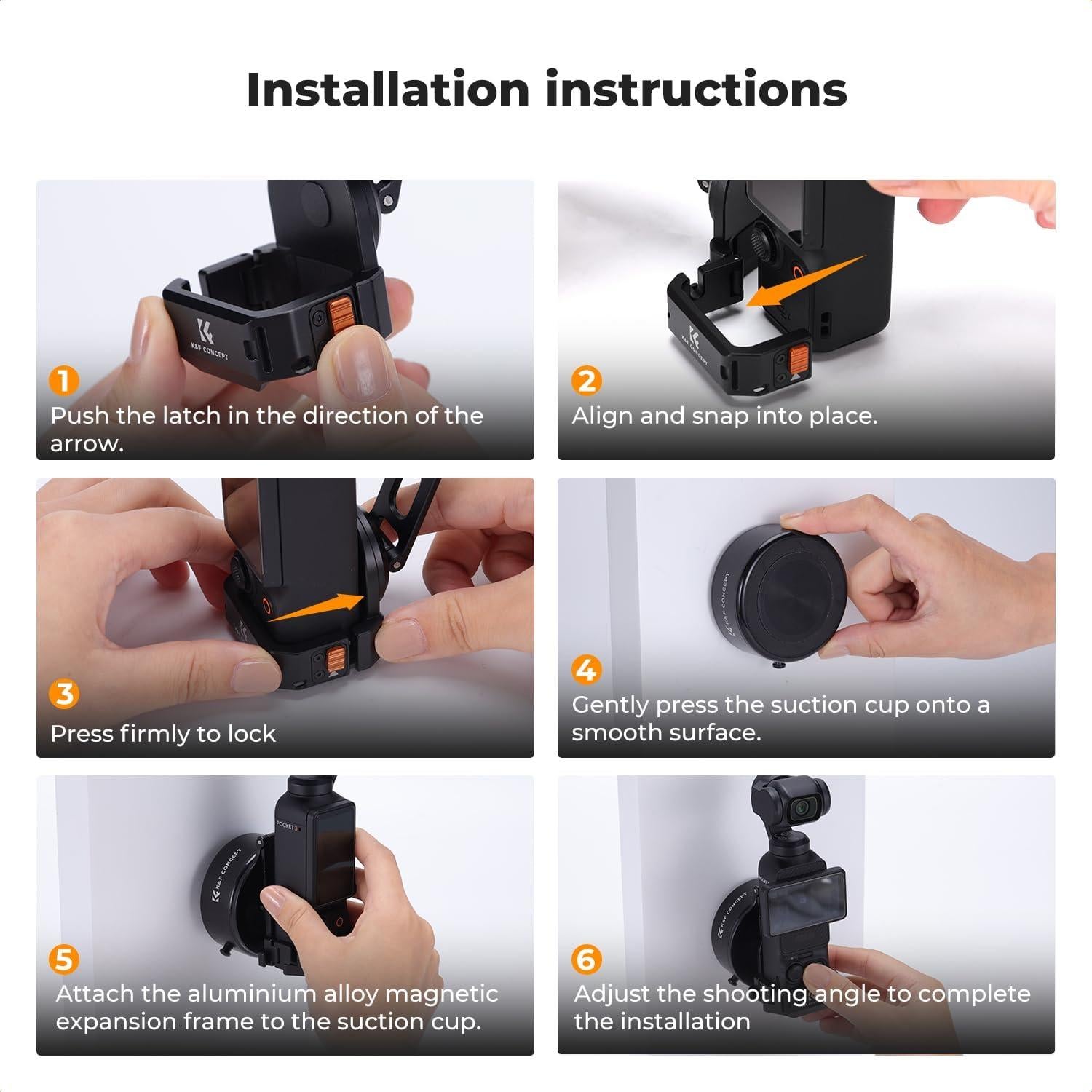 Installation instructions

K&F CONCEPT

1
Push the latch in the direction of the arrow.

K&F CONCEPT

2
Align and snap into place.

3
Press firmly to lock

K&F CONCEPT

4
Gently press the suction cup onto a smooth surface.

POCKET 3

K&F CONCEPT

5
Attach the aluminium alloy magnetic expansion frame to the suction cup.

K&F CONCEPT

6
Adjust the shooting angle to complete the installation