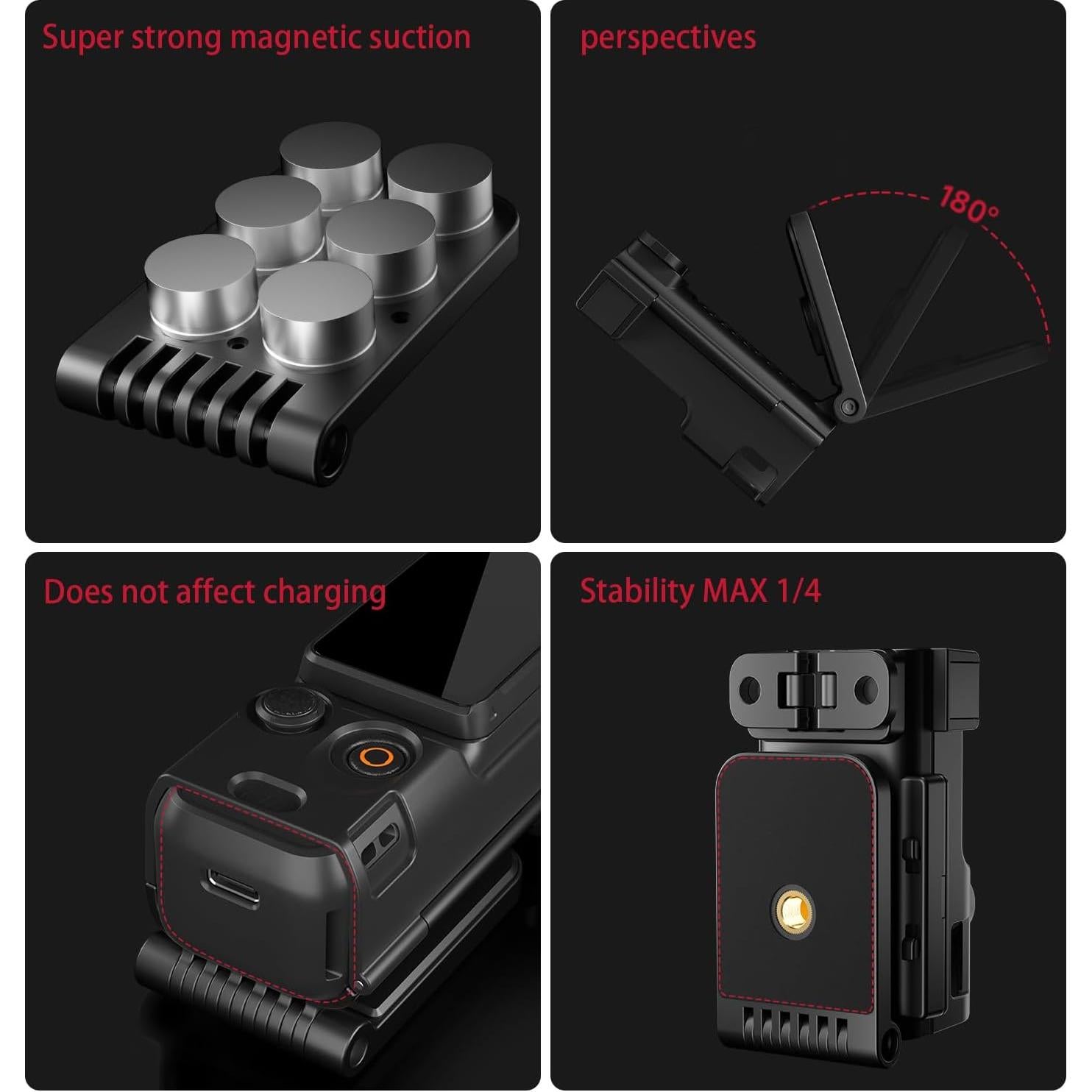 Super strong magnetic suction

perspectives

180°

Does not affect charging

Stability MAX 1/4