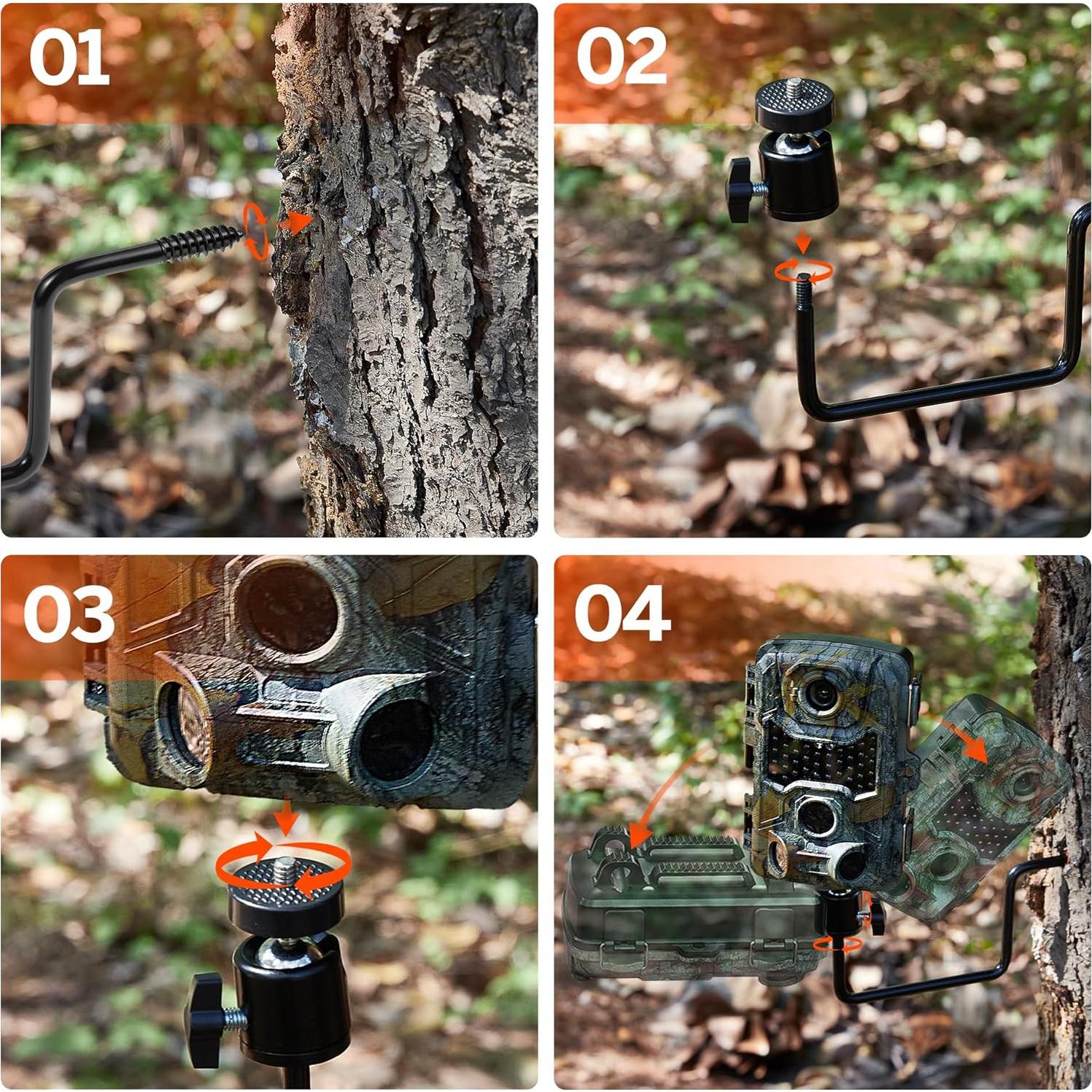 01

02

03

04