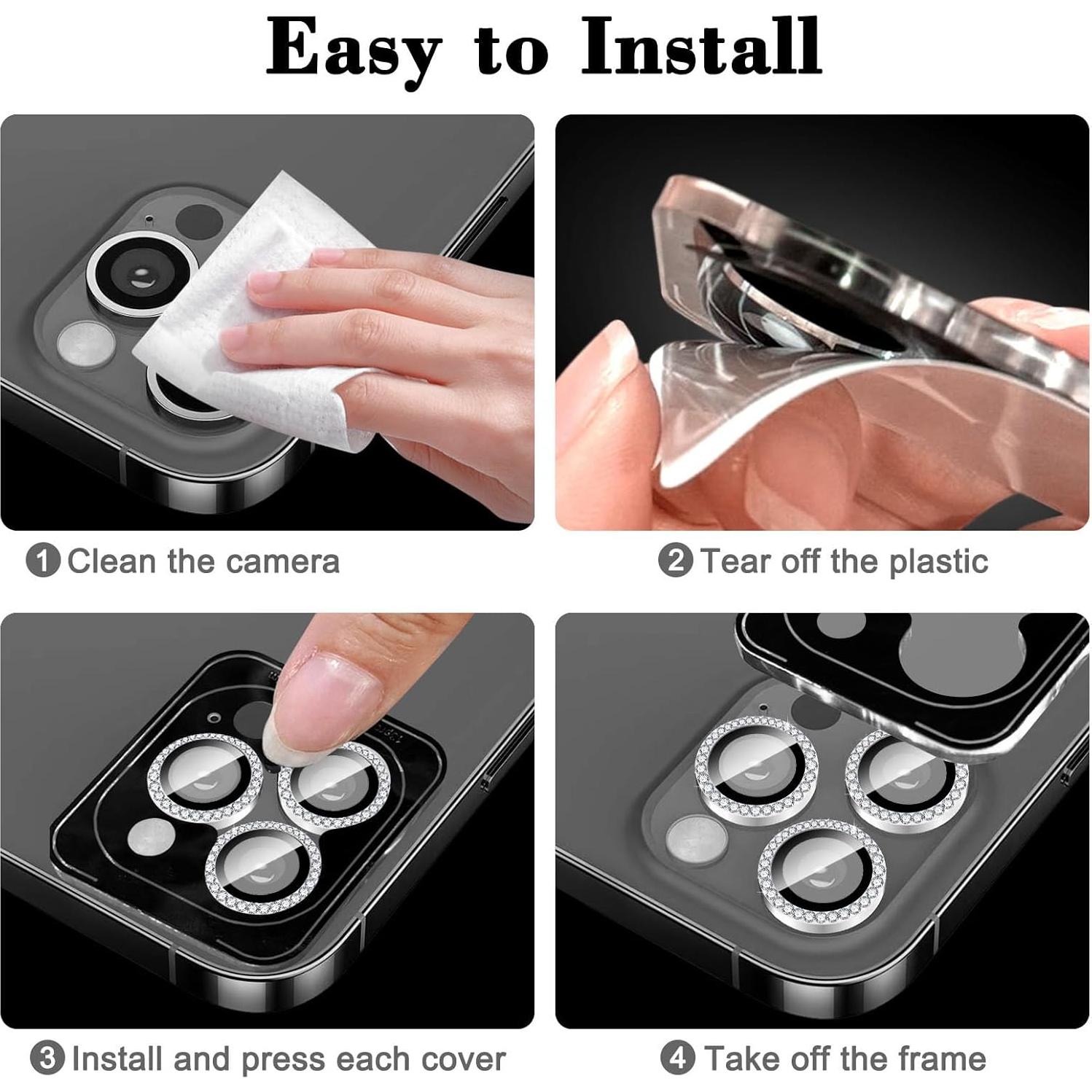 Easy to Install

1 Clean the camera

2 Tear off the plastic

3 Install and press each cover

4 Take off the frame