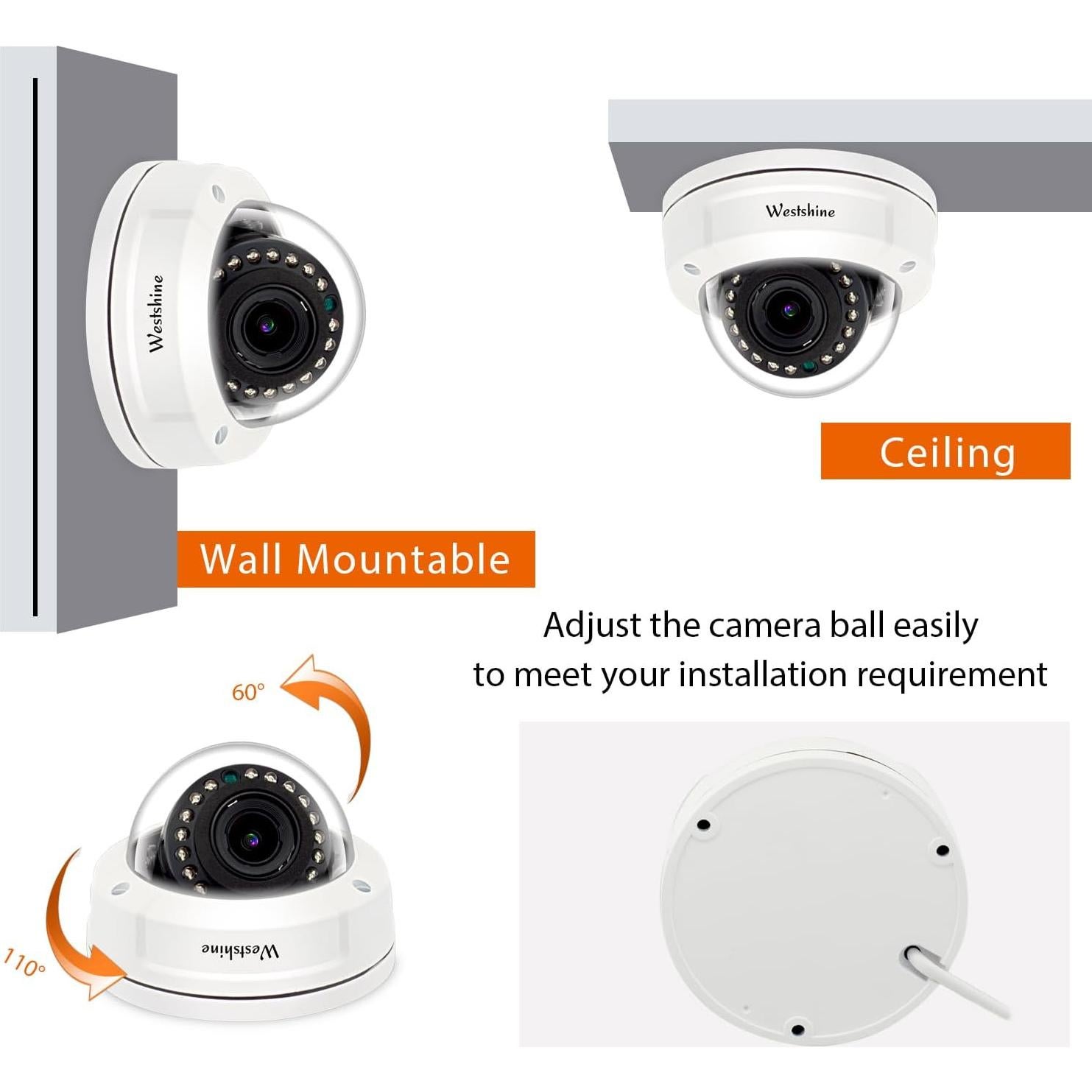 Westshine

Westshine

Ceiling

Wall Mountable

Adjust the camera ball easily to meet your installation requirement

60°

Westshine

110°