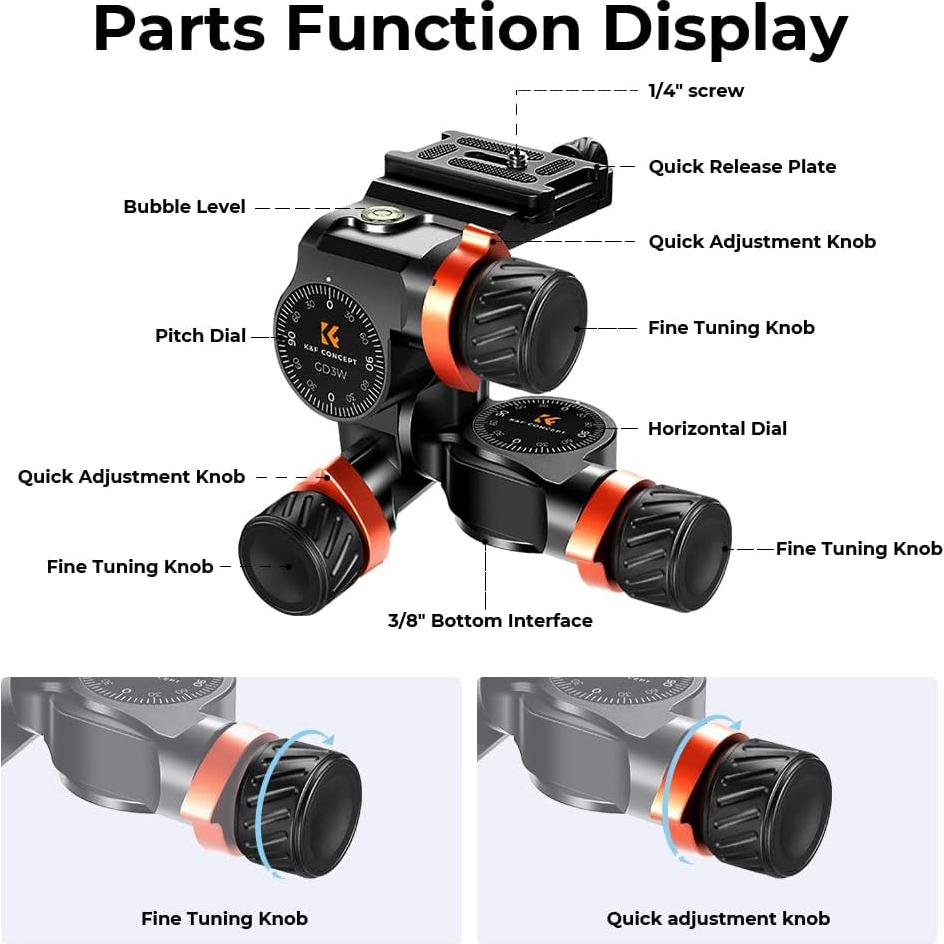 Parts Function Display

1/4" screw

Quick Release Plate

Bubble Level

Quick Adjustment Knob

Pitch Dial

K&F CONCEPT
GD3W

Fine Tuning Knob

K&F CONCEPT

Horizontal Dial

Quick Adjustment Knob

Fine Tuning Knob

Fine Tuning Knob

3/8" Bottom Interface

Fine Tuning Knob

Quick adjustment knob