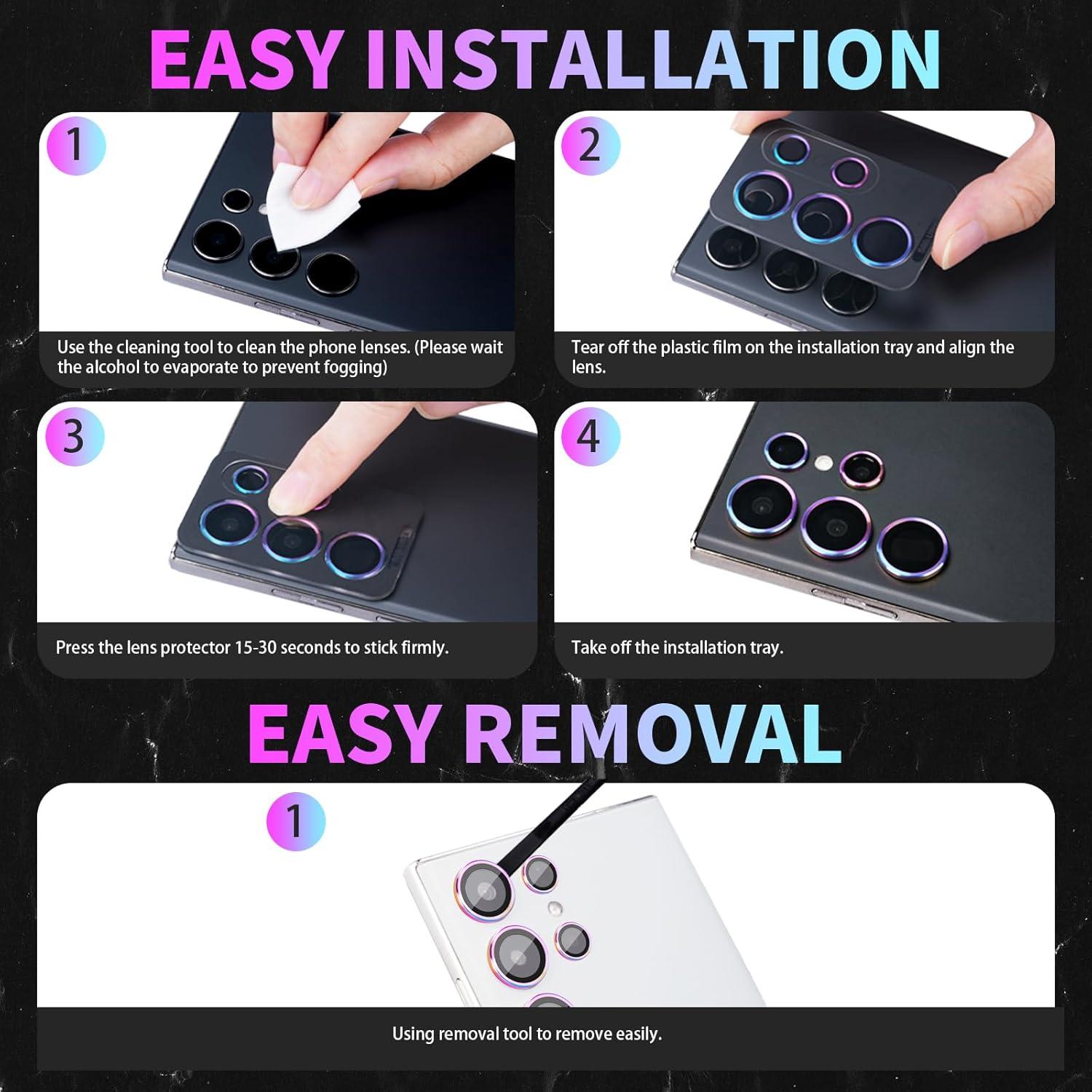 EASY INSTALLATION

1

Use the cleaning tool to clean the phone lenses. (Please wait the alcohol to evaporate to prevent fogging)

2

Tear off the plastic film on the installation tray and align the lens.

3

Press the lens protector 15-30 seconds to stick firmly.

4

Take off the installation tray.

EASY REMOVAL

1

Using removal tool to remove easily.