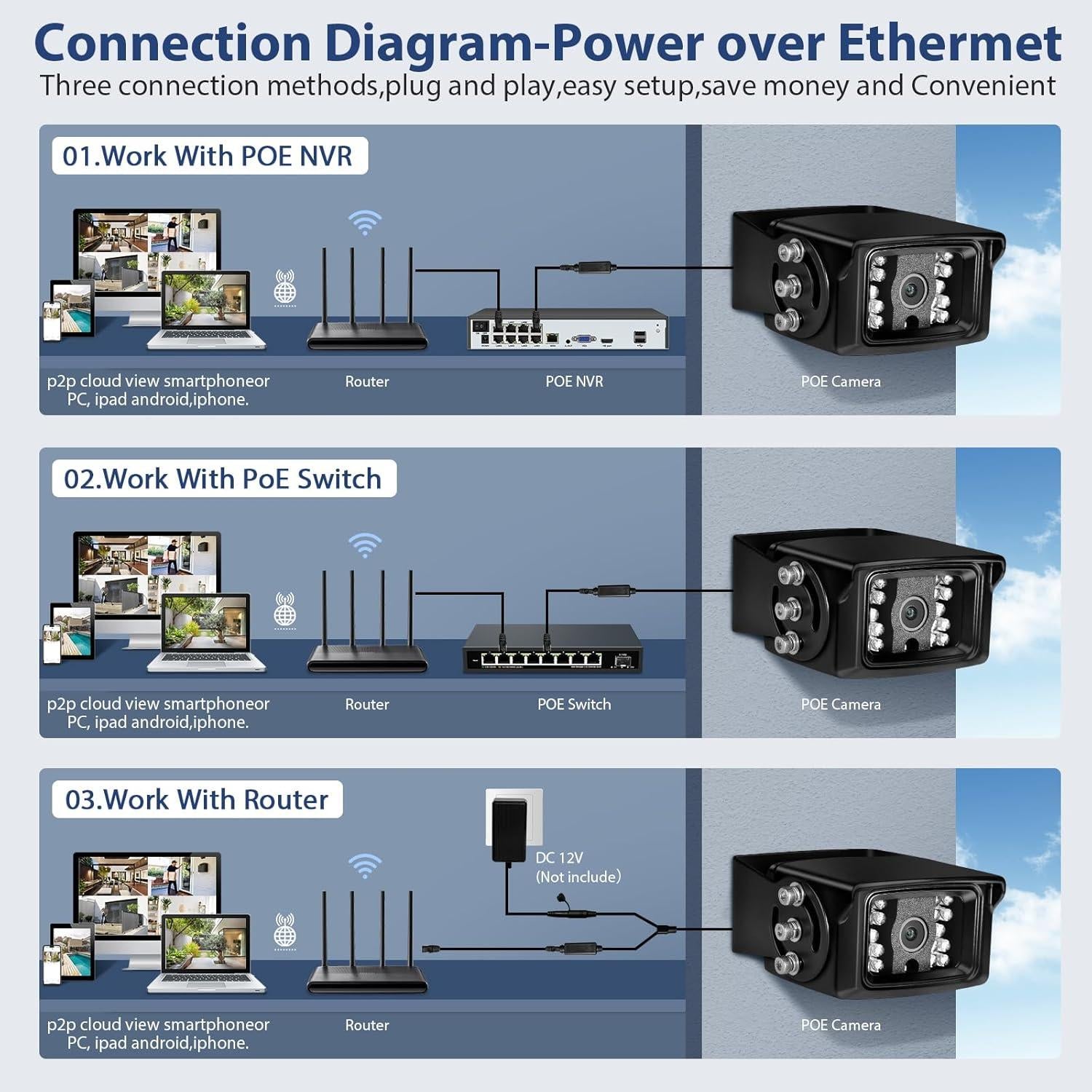 Connection Diagram-Power over Ethermet

Three connection methods,plug and play,easy setup,save money and Convenient

01.Work With POE NVR

p2p cloud view smartphoneor PC, ipad android,iphone.

Router

POE NVR

POE Camera

02.Work With PoE Switch

p2p cloud view smartphoneor PC, ipad android,iphone.

Router

POE Switch

POE Camera

03.Work With Router

DC 12V (Not include)

p2p cloud view smartphoneor PC, ipad android,iphone.

Router

POE Camera