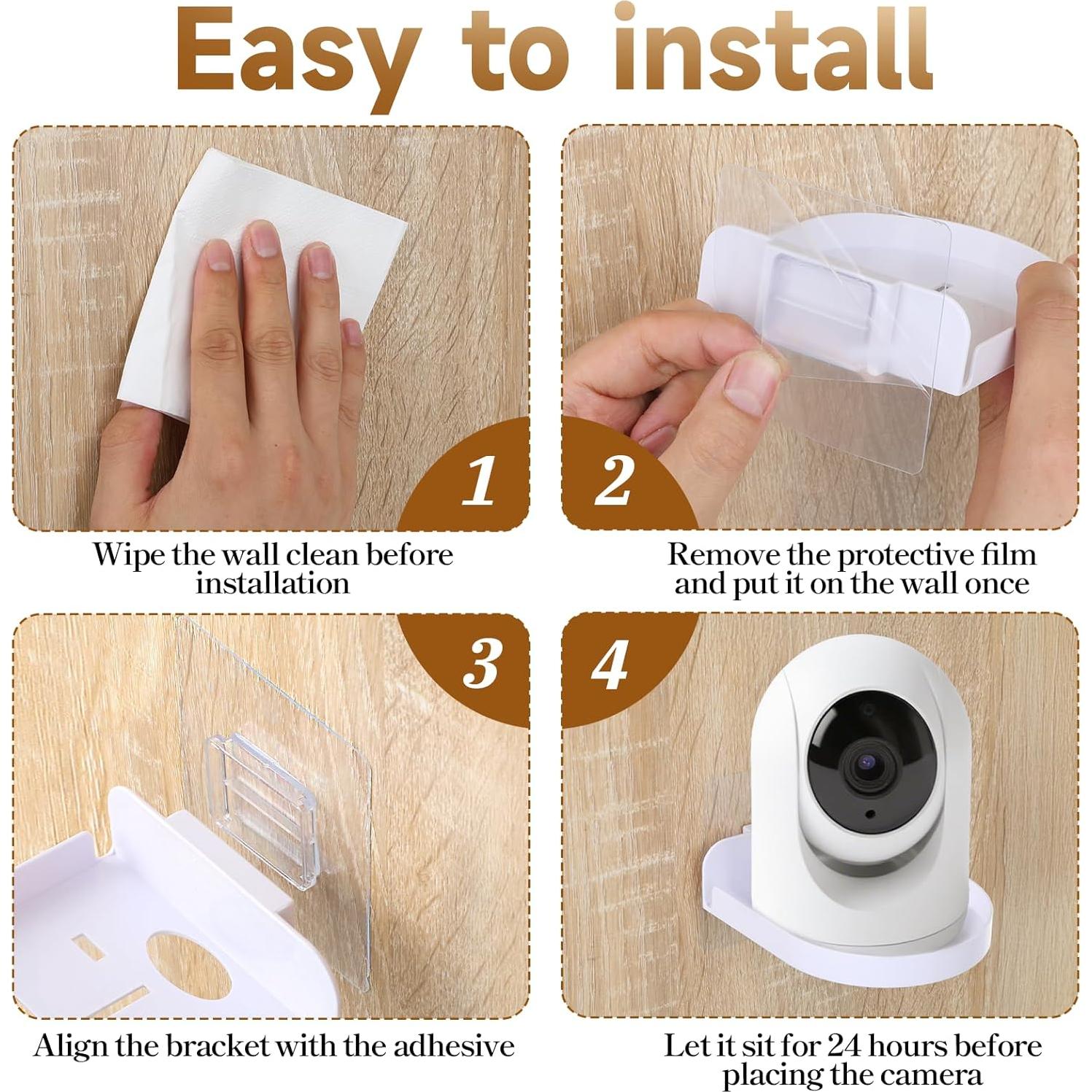 Easy to install

1

Wipe the wall clean before installation

2

Remove the protective film and put it on the wall once

3

Align the bracket with the adhesive

4

Let it sit for 24 hours before placing the camera