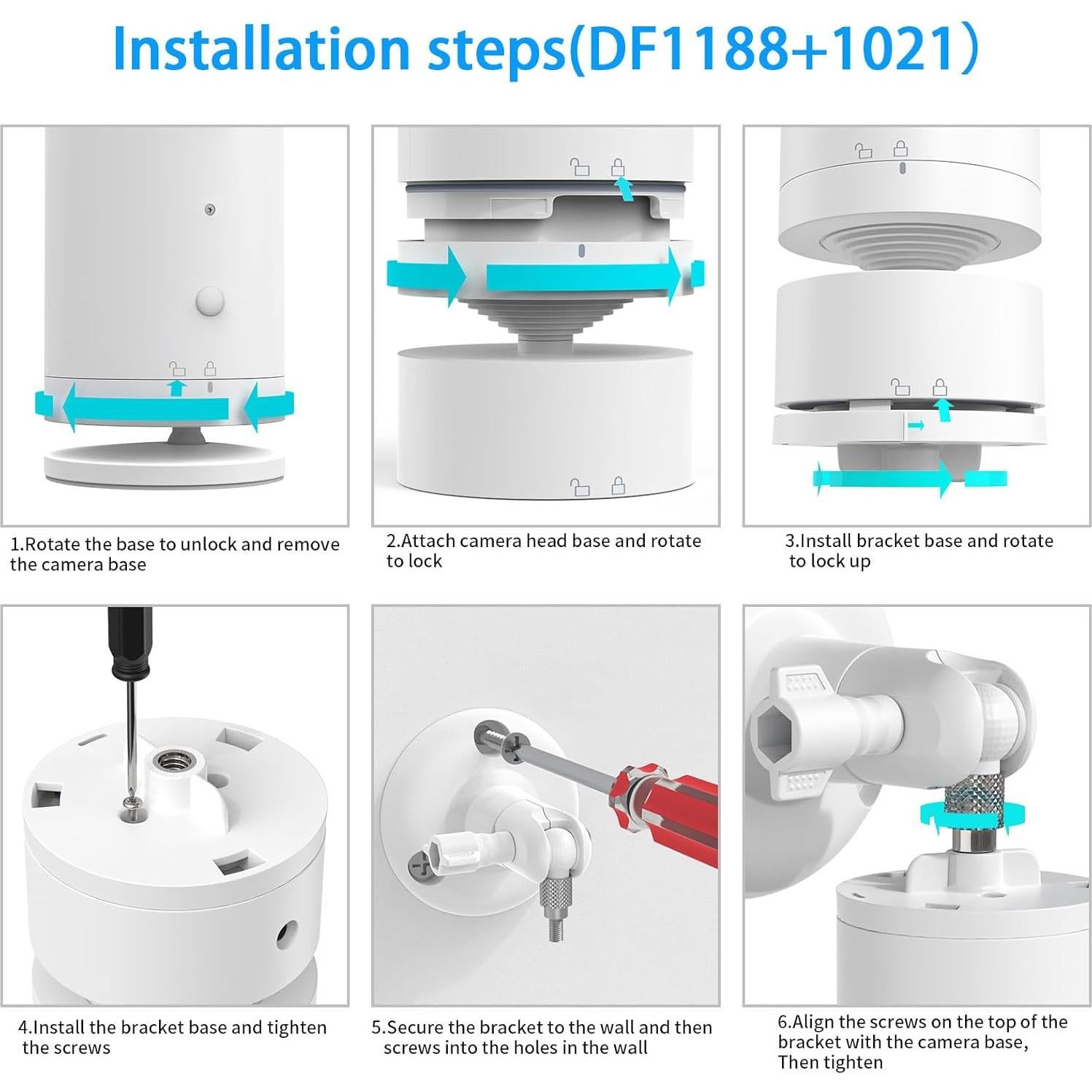 Installation steps(DF1188+1021)

1.Rotate the base to unlock and remove the camera base

2.Attach camera head base and rotate to lock

3.Install bracket base and rotate to lock up

4.Install the bracket base and tighten the screws

5.Secure the bracket to the wall and then screws into the holes in the wall

6.Align the screws on the top of the bracket with the camera base, Then tighten