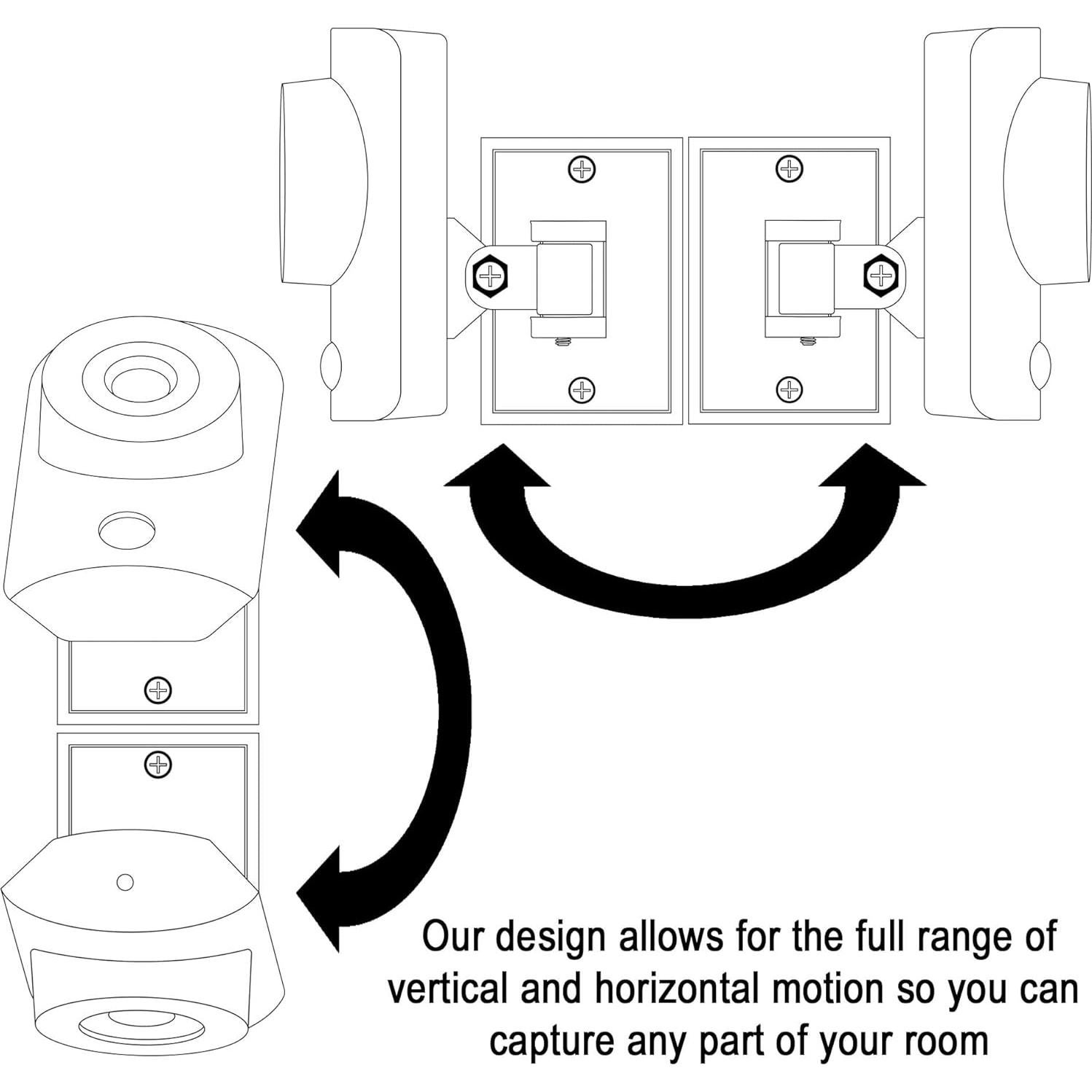 Our design allows for the full range of vertical and horizontal motion so you can capture any part of your room