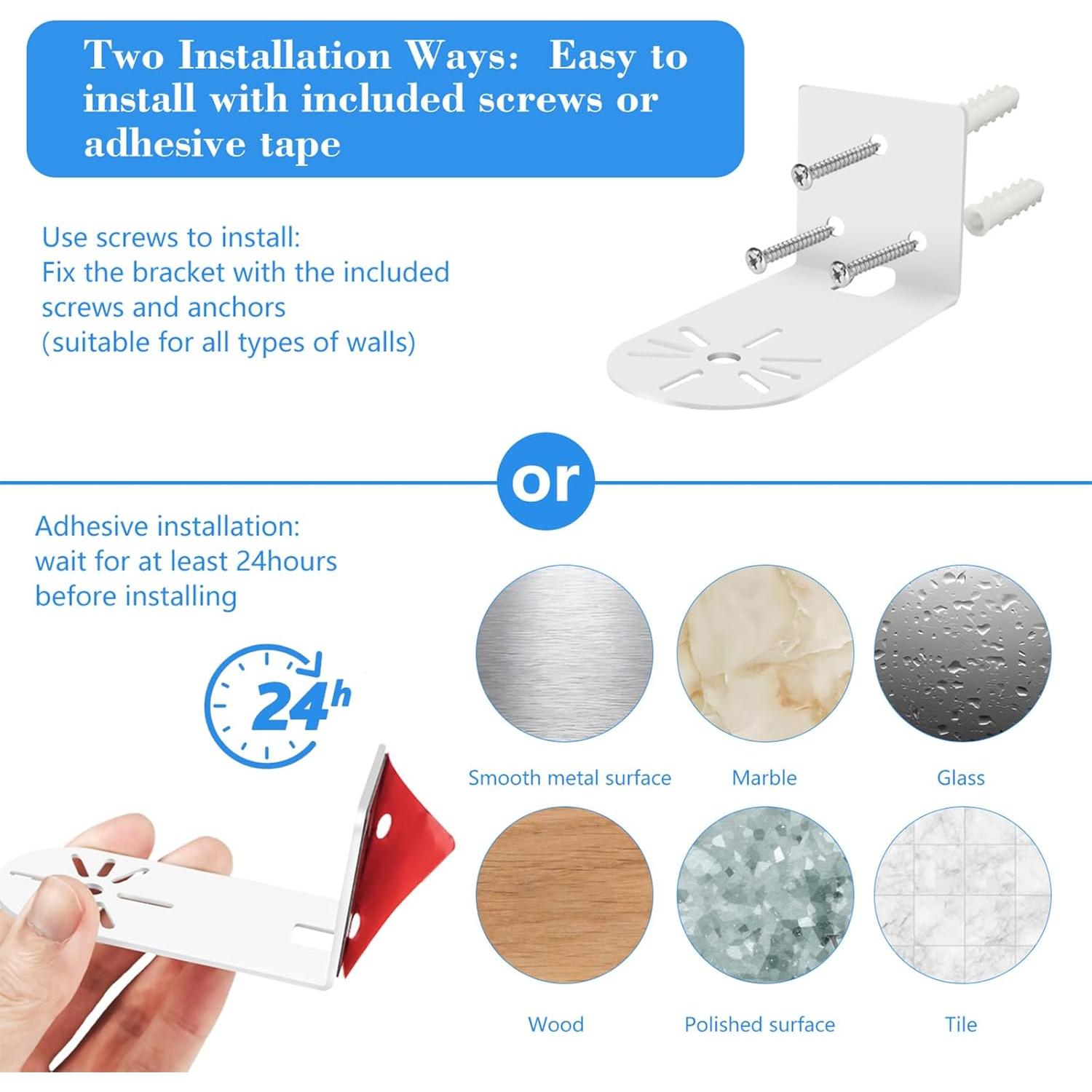 Two Installation Ways: Easy to install with included screws or adhesive tape

Use screws to install:
Fix the bracket with the included screws and anchors
(suitable for all types of walls)

or

Adhesive installation:
wait for at least 24hours before installing

24h

Smooth metal surface

Marble

Glass

Wood

Polished surface

Tile