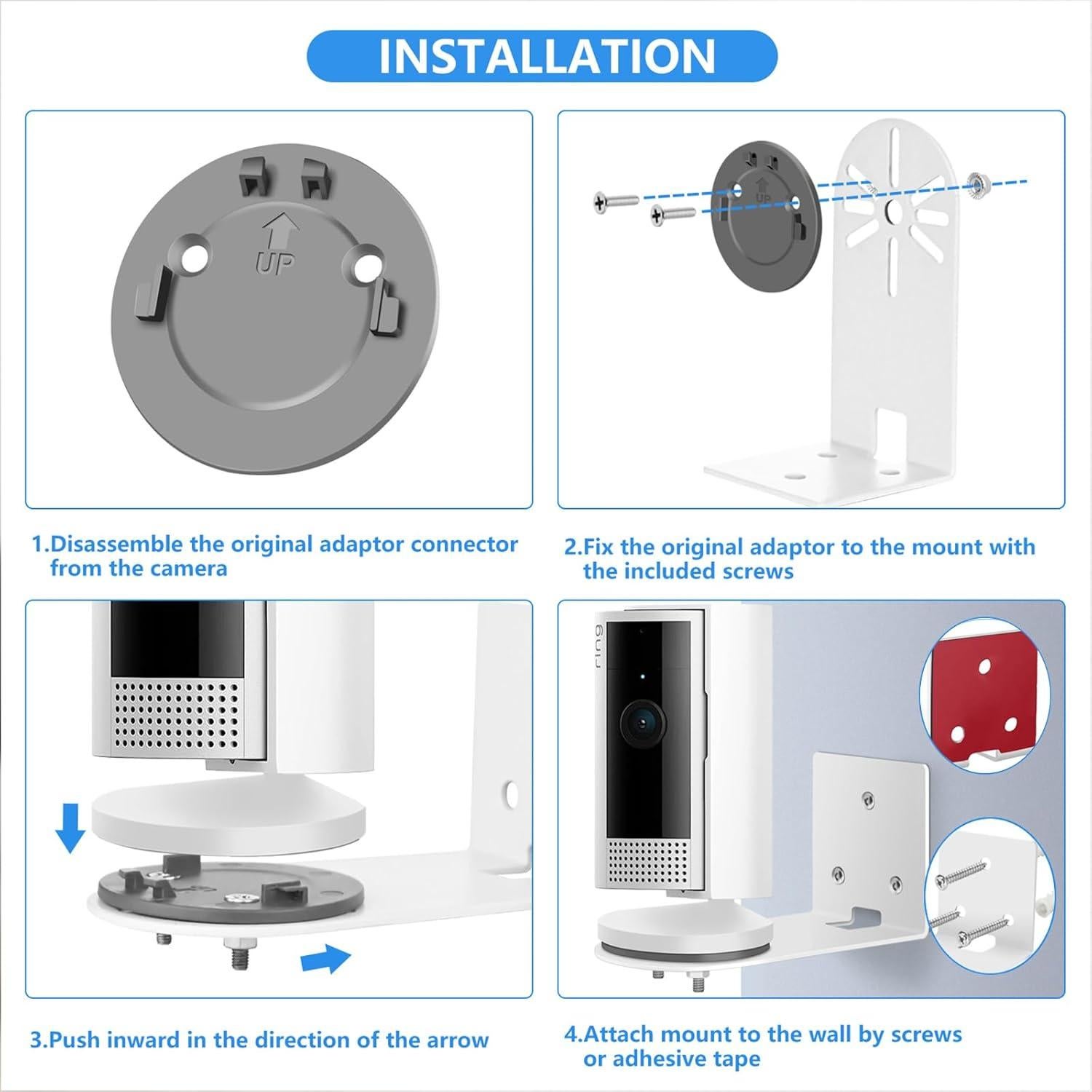 INSTALLATION

UP

UP

1.Disassemble the original adaptor connector from the camera

2.Fix the original adaptor to the mount with the included screws

ring

3.Push inward in the direction of the arrow

4.Attach mount to the wall by screws or adhesive tape