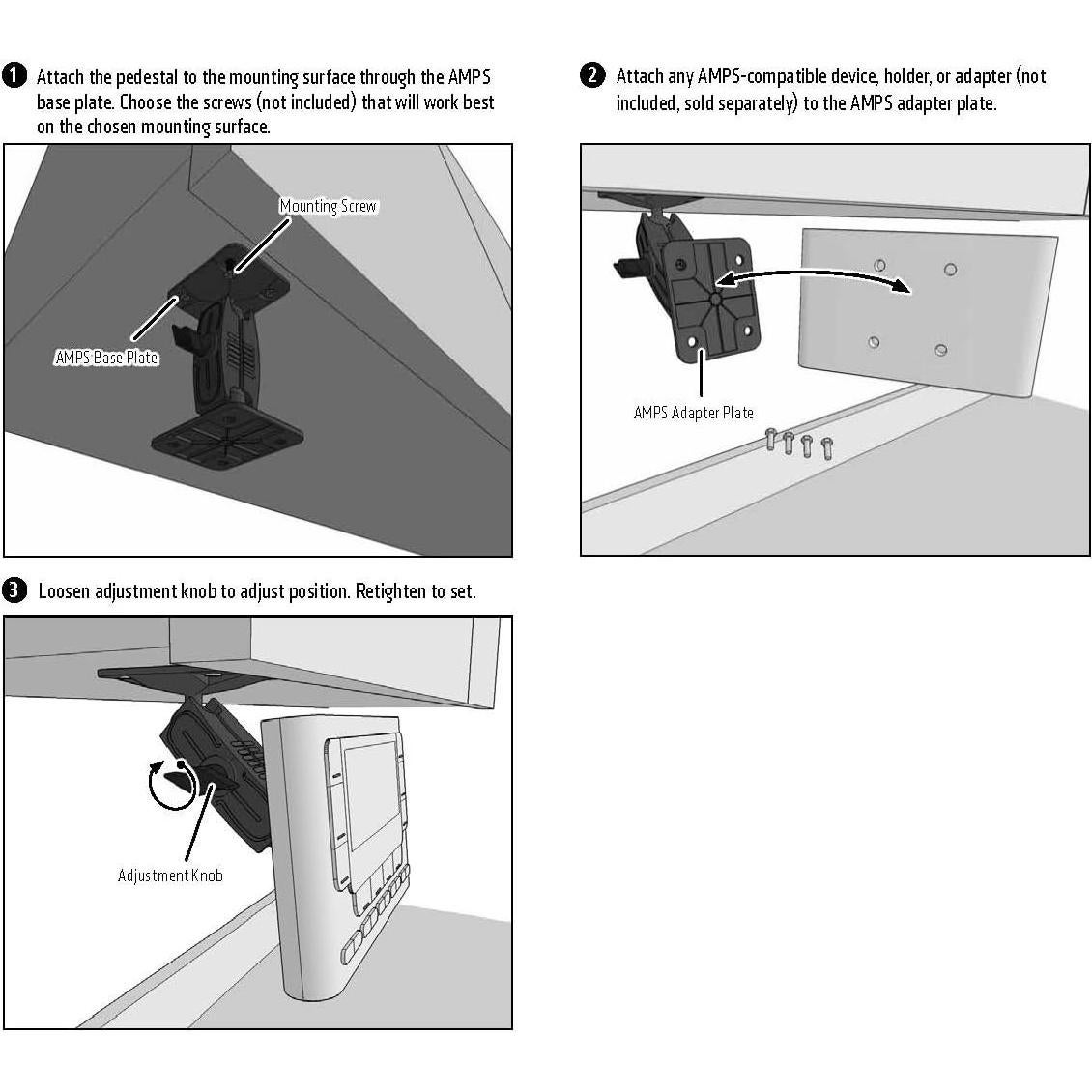 1 Attach the pedestal to the mounting surface through the AMPS base plate. Choose the screws (not included) that will work best on the chosen mounting surface.

Mounting Screw

AMPS Base Plate

2 Attach any AMPS-compatible device, holder, or adapter (not included, sold separately) to the AMPS adapter plate.

AMPS Adapter Plate

3 Loosen adjustment knob to adjust position. Retighten to set.

Adjustment Knob