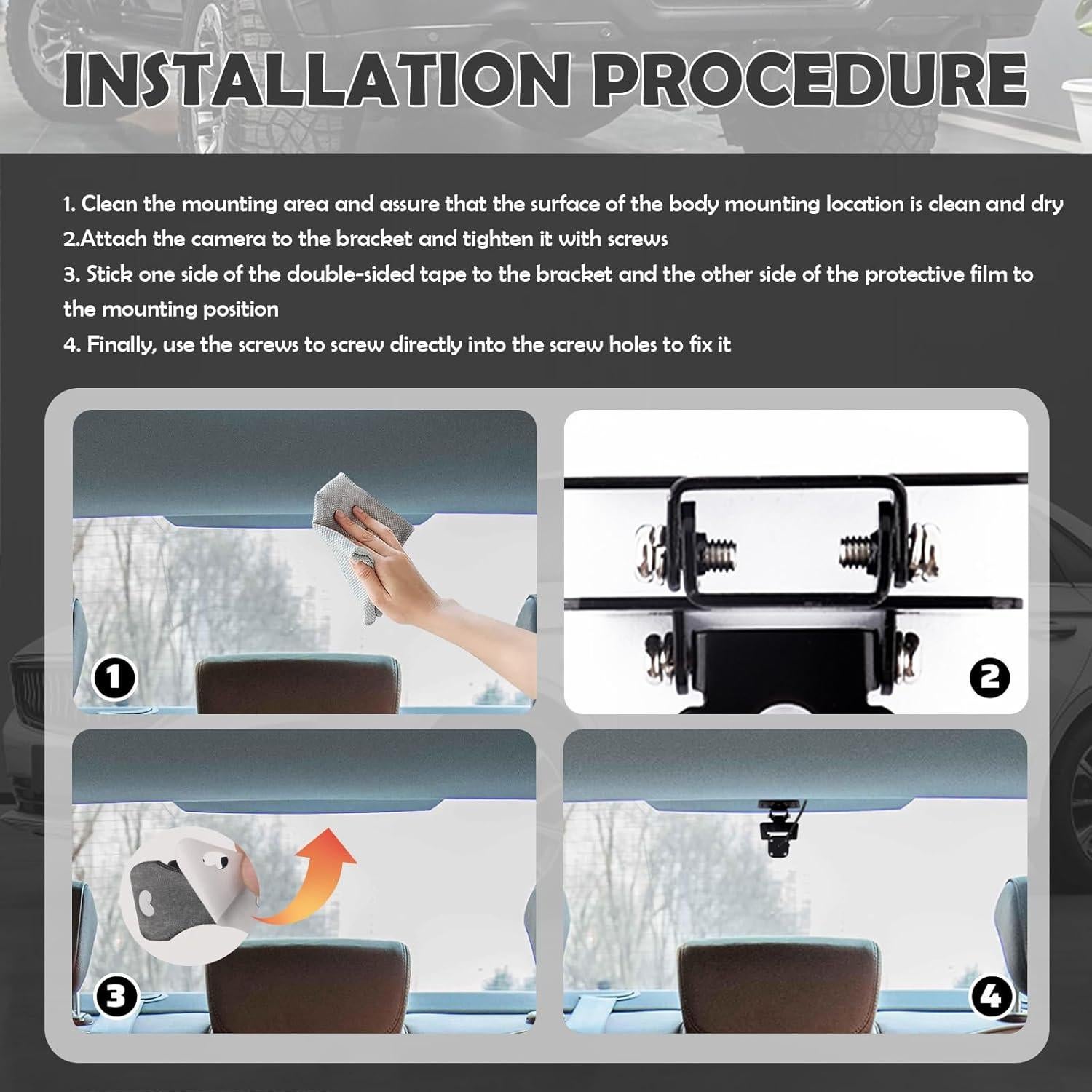 INSTALLATION PROCEDURE

1. Clean the mounting area and assure that the surface of the body mounting location is clean and dry
2.Attach the camera to the bracket and tighten it with screws
3. Stick one side of the double-sided tape to the bracket and the other side of the protective film to the mounting position
4. Finally, use the screws to screw directly into the screw holes to fix it

1

2

3

4