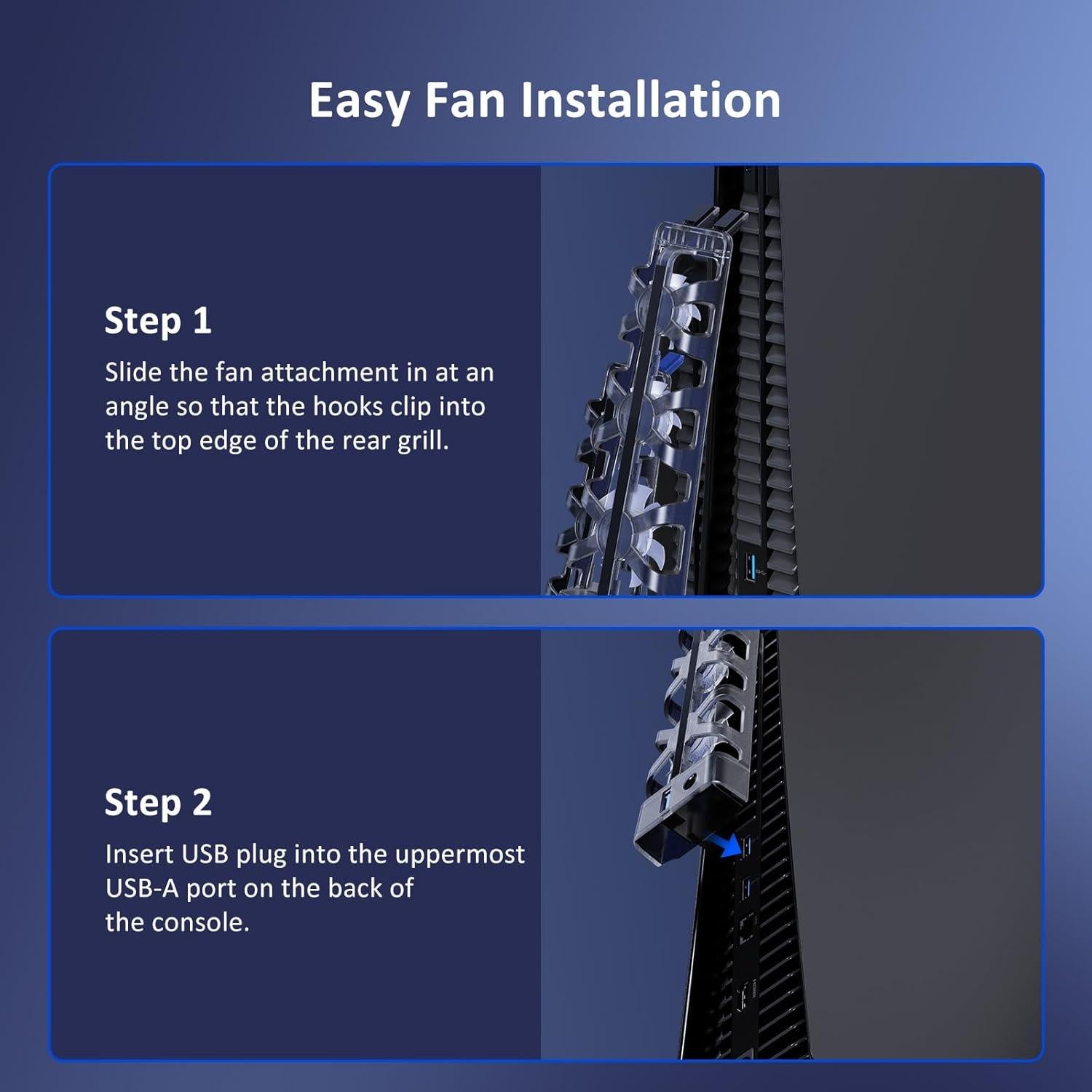 Easy Fan Installation

Step 1

Slide the fan attachment in at an angle so that the hooks clip into the top edge of the rear grill.

Step 2

Insert USB plug into the uppermost USB-A port on the back of the console.