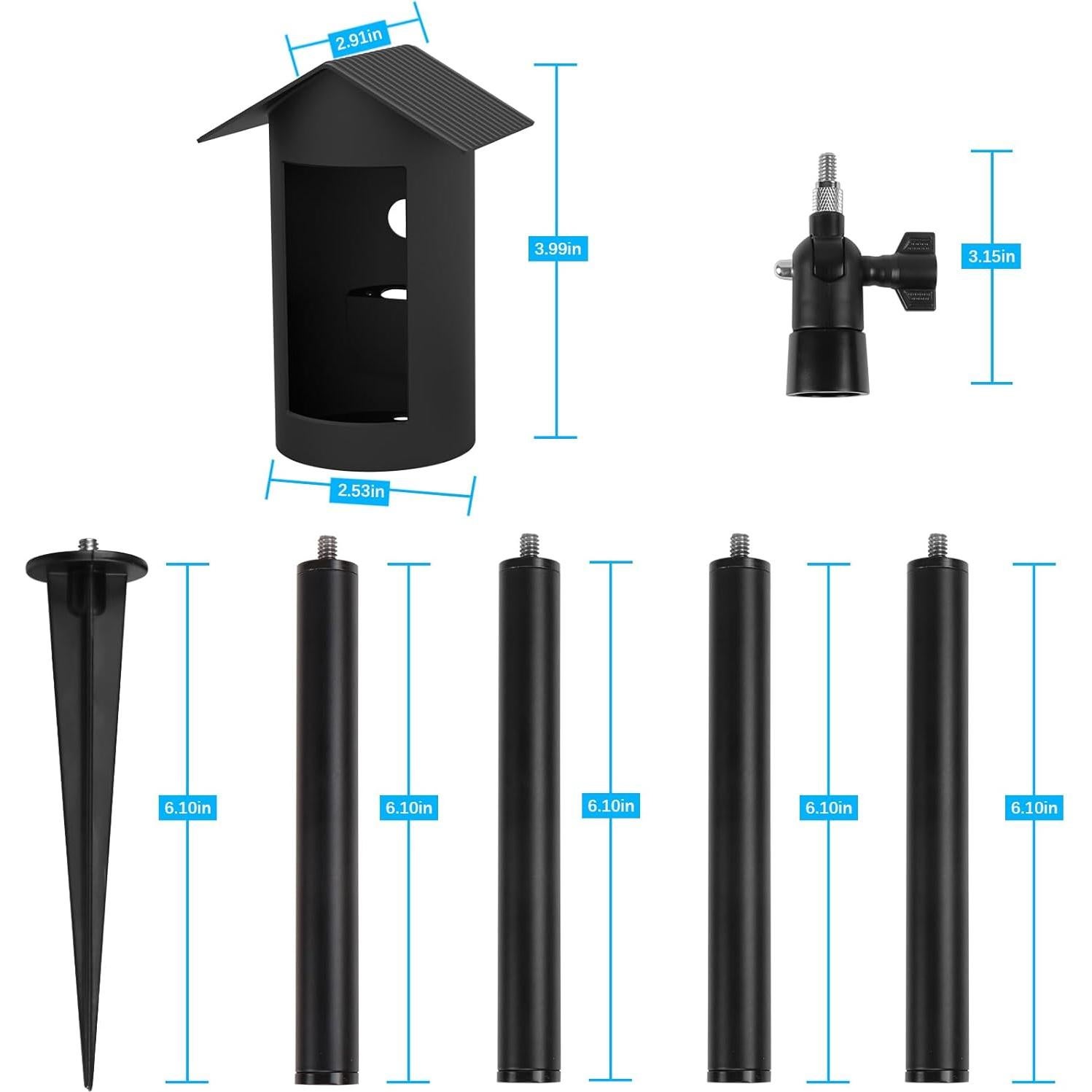 2.91in

3.99in

3.15in

2.53in

6.10in

6.10in

6.10in

6.10in

6.10in