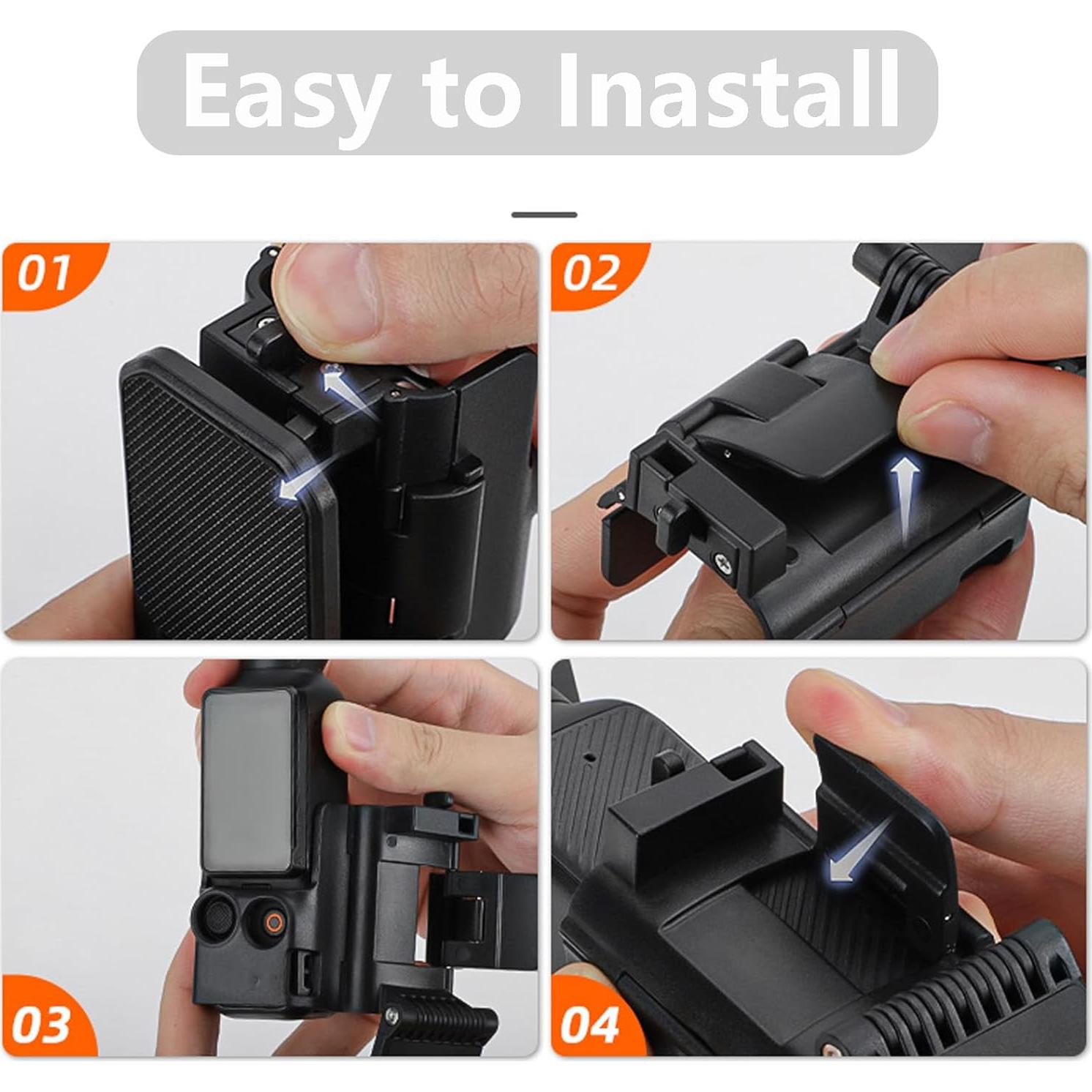 Easy to Inastall

01

02

03

04