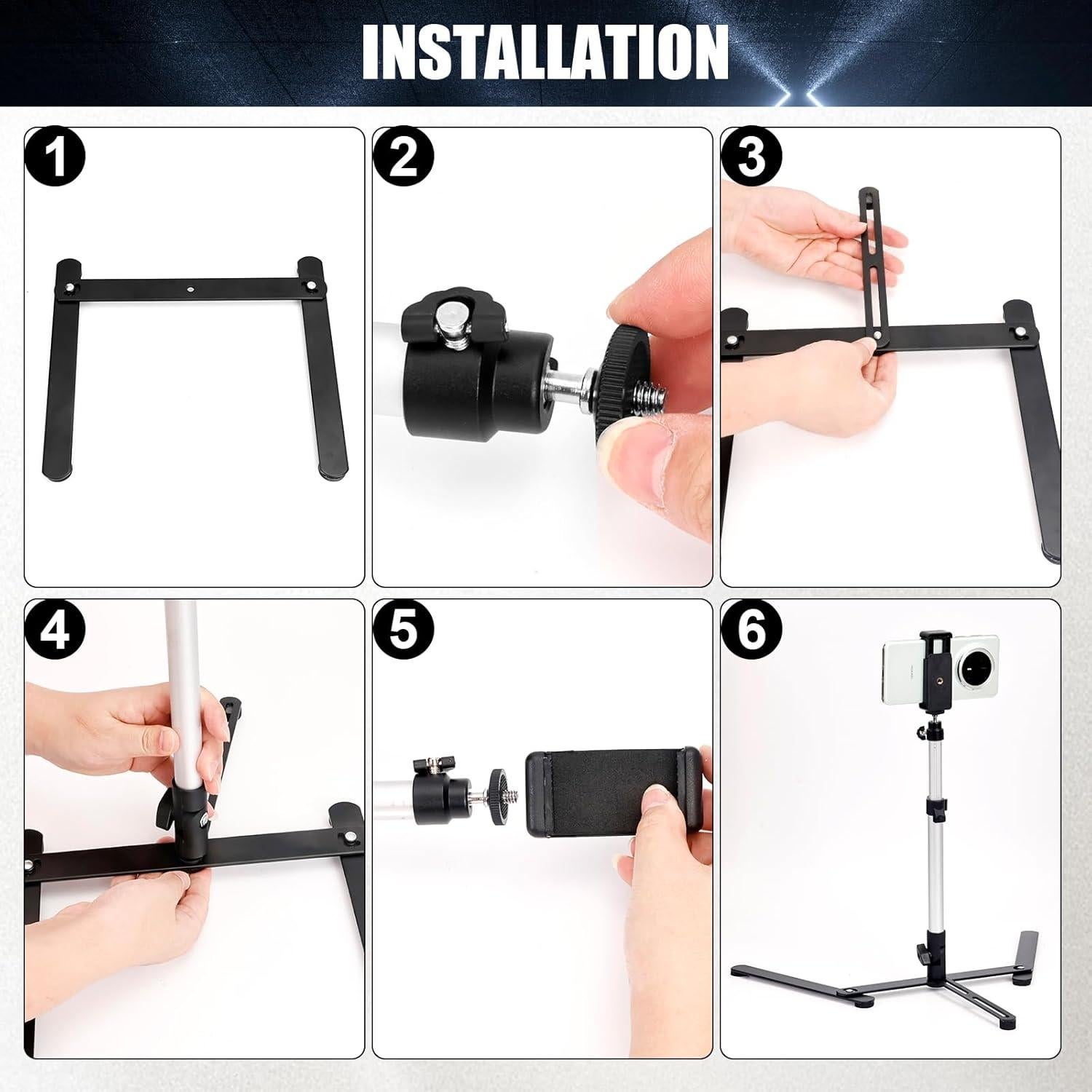 INSTALLATION

1

2

3

4

5

6