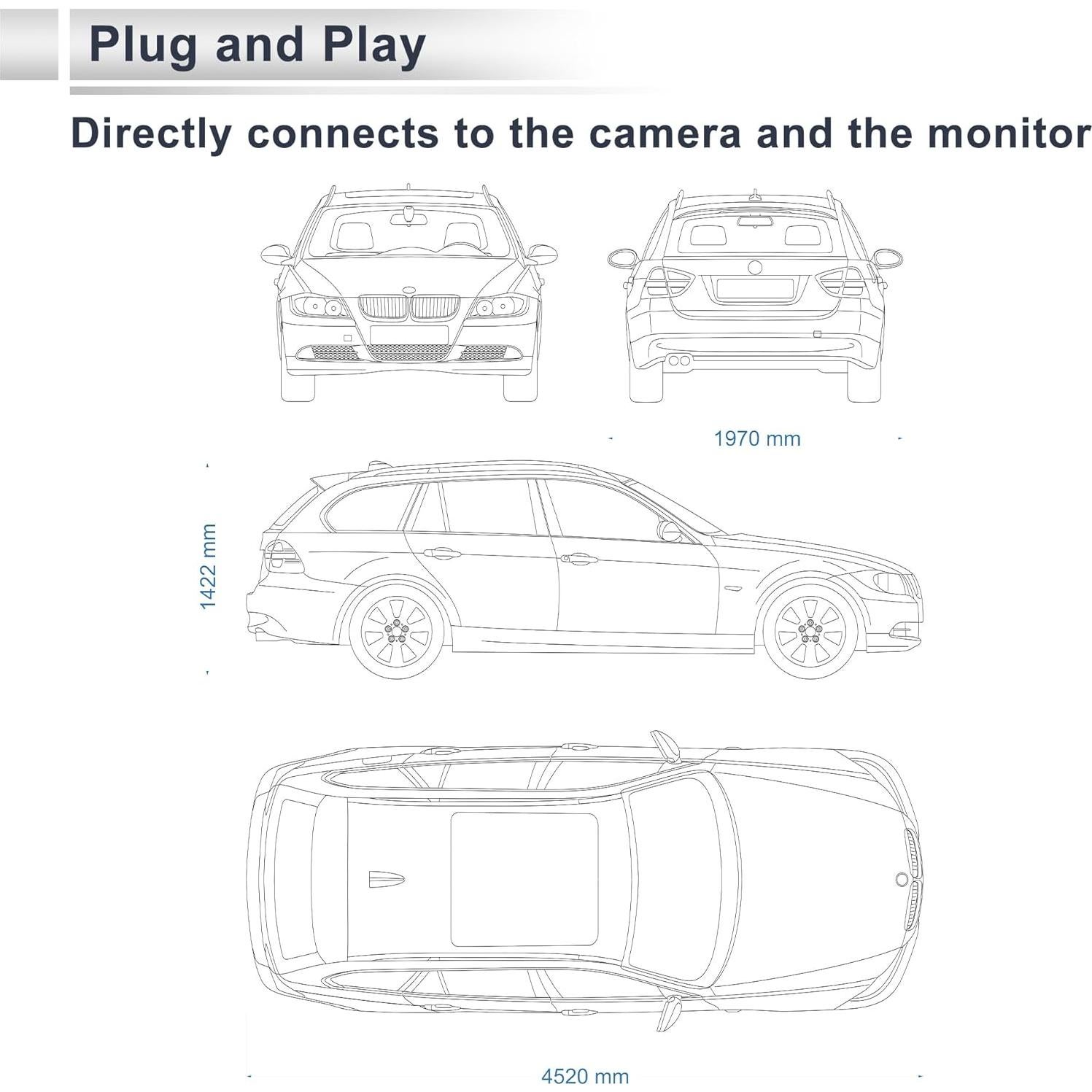 Plug and Play

Directly connects to the camera and the monitor

1970 mm

1422 mm

4520 mm