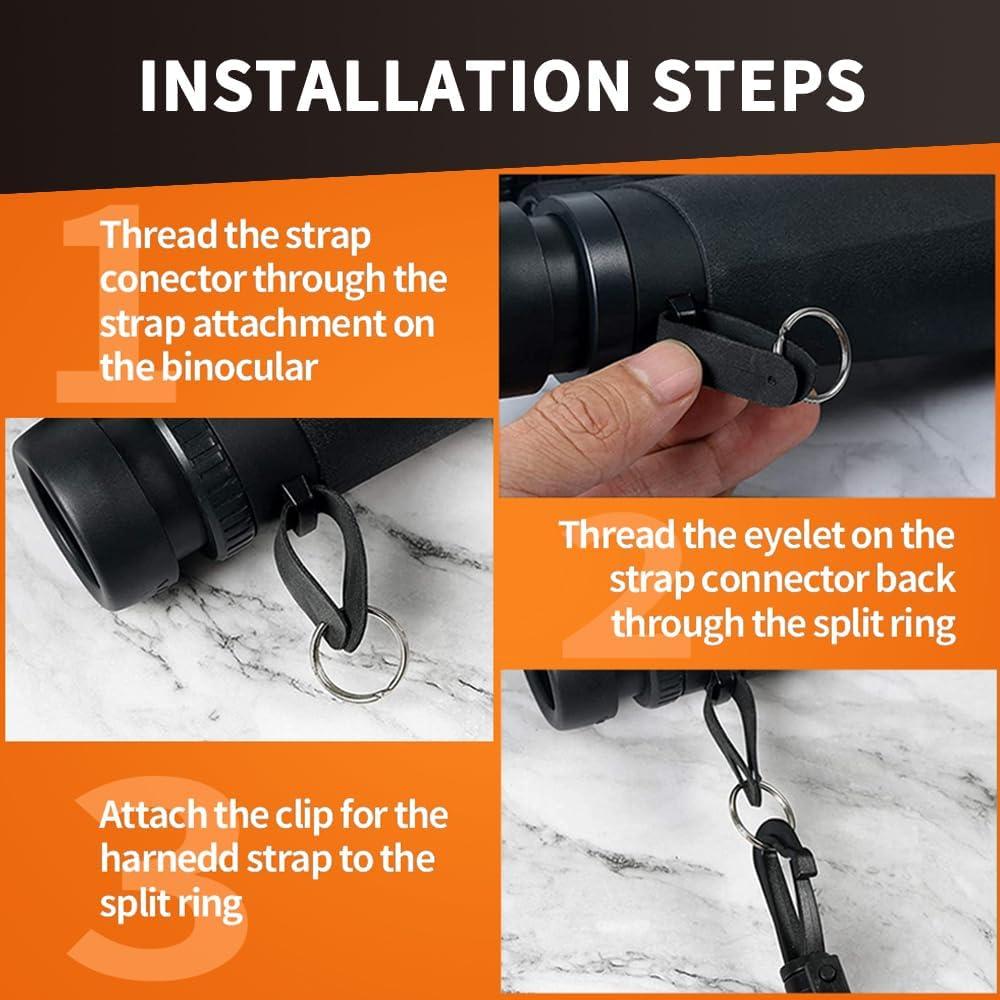 INSTALLATION STEPS

1 Thread the strap conector through the strap attachment on the binocular

2 Thread the eyelet on the strap connector back through the split ring

3 Attach the clip for the harnedd strap to the split ring