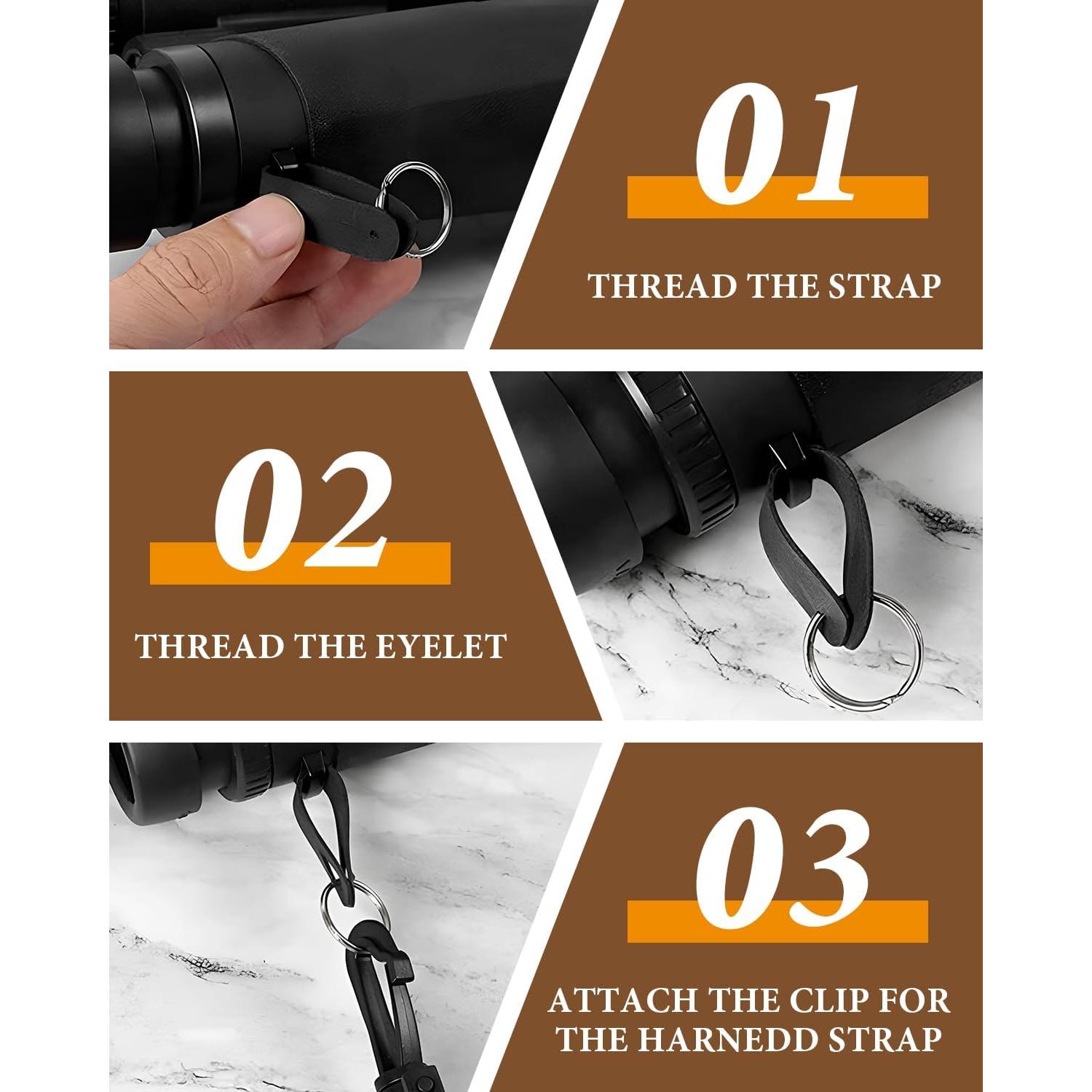 01

THREAD THE STRAP

02

THREAD THE EYELET

03

ATTACH THE CLIP FOR THE HARNEDD STRAP