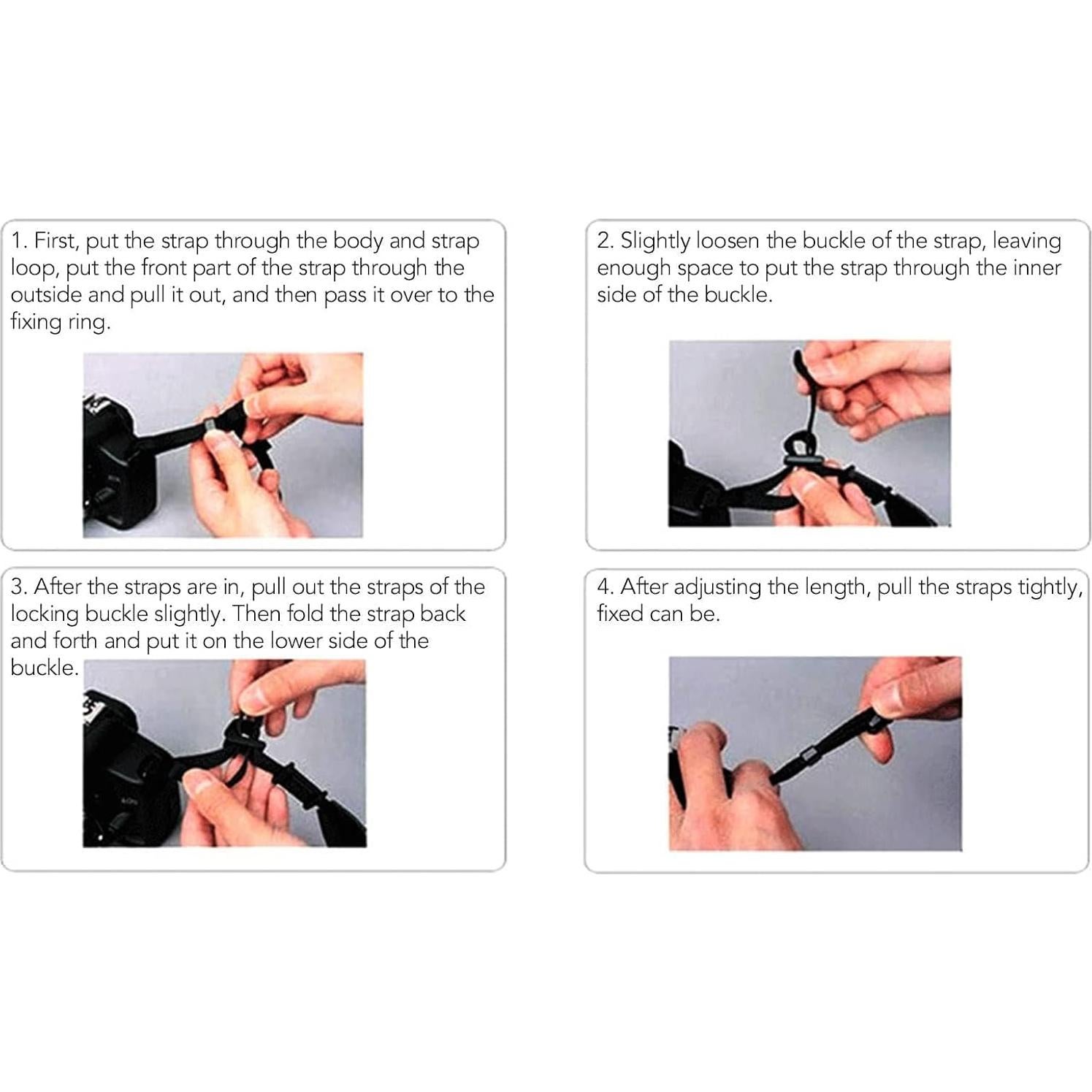 1. First, put the strap through the body and strap loop, put the front part of the strap through the outside and pull it out, and then pass it over to the fixing ring.

2. Slightly loosen the buckle of the strap, leaving enough space to put the strap through the inner side of the buckle.

3. After the straps are in, pull out the straps of the locking buckle slightly. Then fold the strap back and forth and put it on the lower side of the buckle.

4. After adjusting the length, pull the straps tightly, fixed can be.