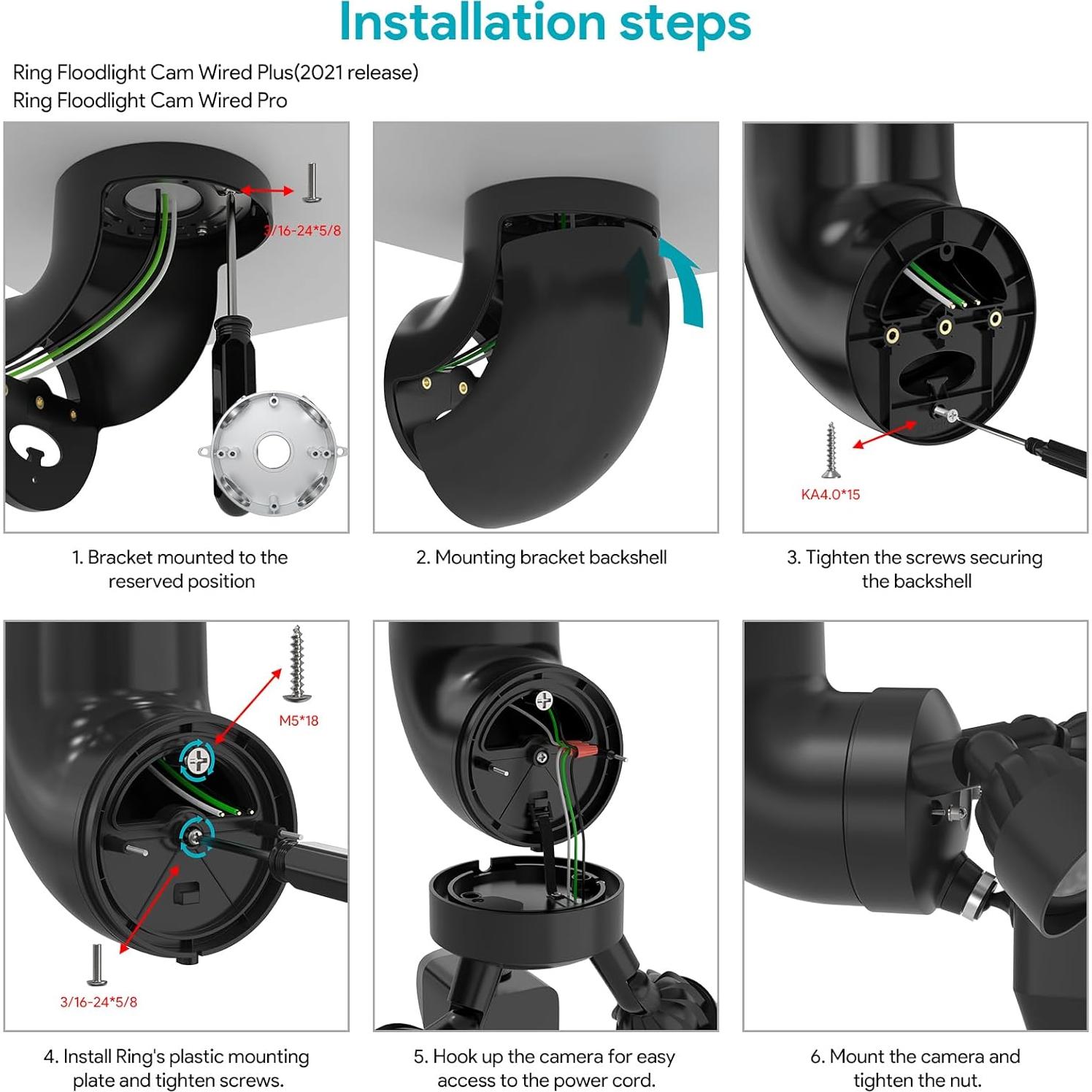 Installation steps

Ring Floodlight Cam Wired Plus(2021 release)
Ring Floodlight Cam Wired Pro

3/16-24*5/8

1. Bracket mounted to the reserved position

2. Mounting bracket backshell

KA4.0*15

3. Tighten the screws securing the backshell

M5*18

3/16-24*5/8

4. Install Ring's plastic mounting plate and tighten screws.

5. Hook up the camera for easy access to the power cord.

6. Mount the camera and tighten the nut.