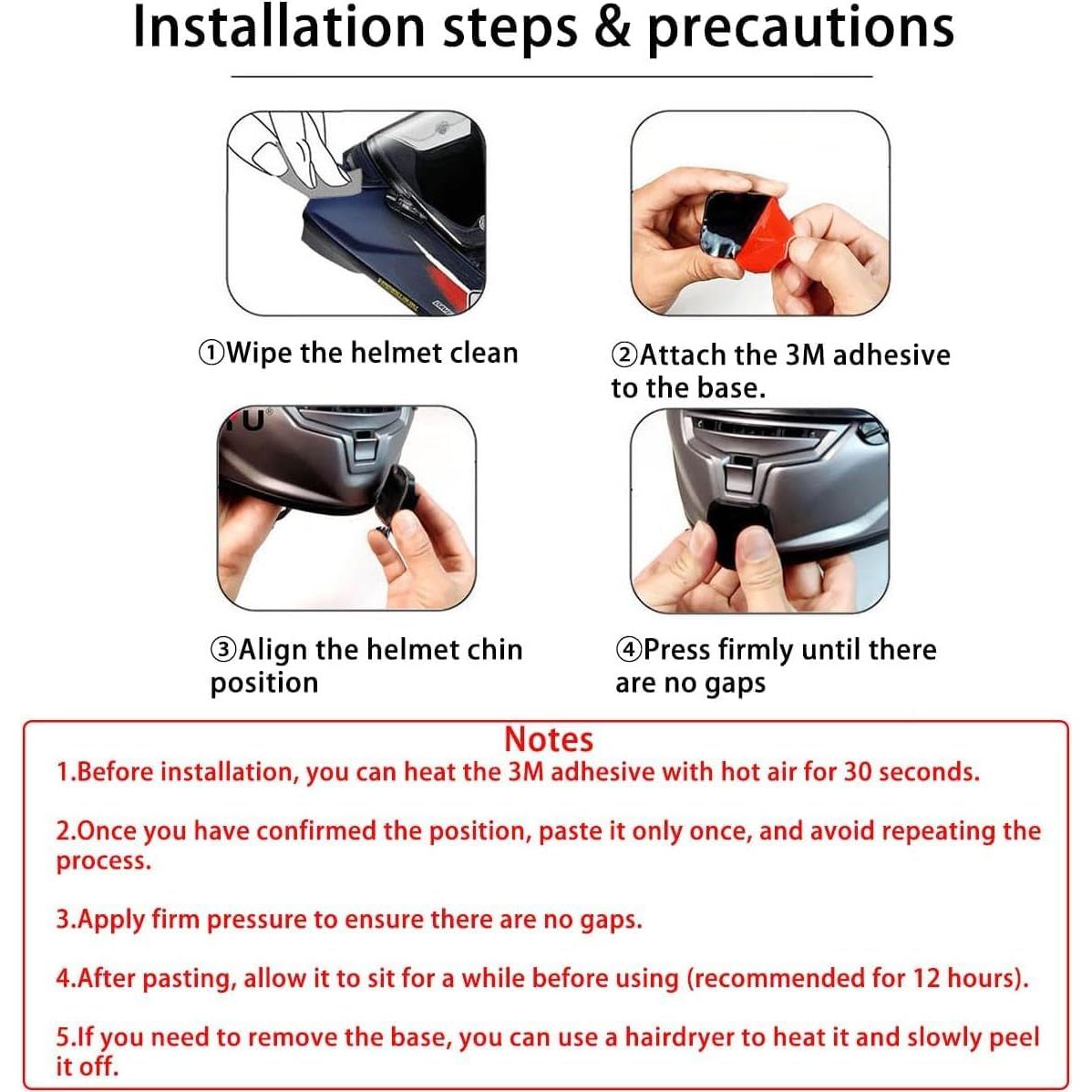 Installation steps & precautions

①Wipe the helmet clean

②Attach the 3M adhesive to the base.

③Align the helmet chin position

④Press firmly until there are no gaps

Notes

1.Before installation, you can heat the 3M adhesive with hot air for 30 seconds.

2.Once you have confirmed the position, paste it only once, and avoid repeating the process.

3.Apply firm pressure to ensure there are no gaps.

4.After pasting, allow it to sit for a while before using (recommended for 12 hours).

5.If you need to remove the base, you can use a hairdryer to heat it and slowly peel it off.