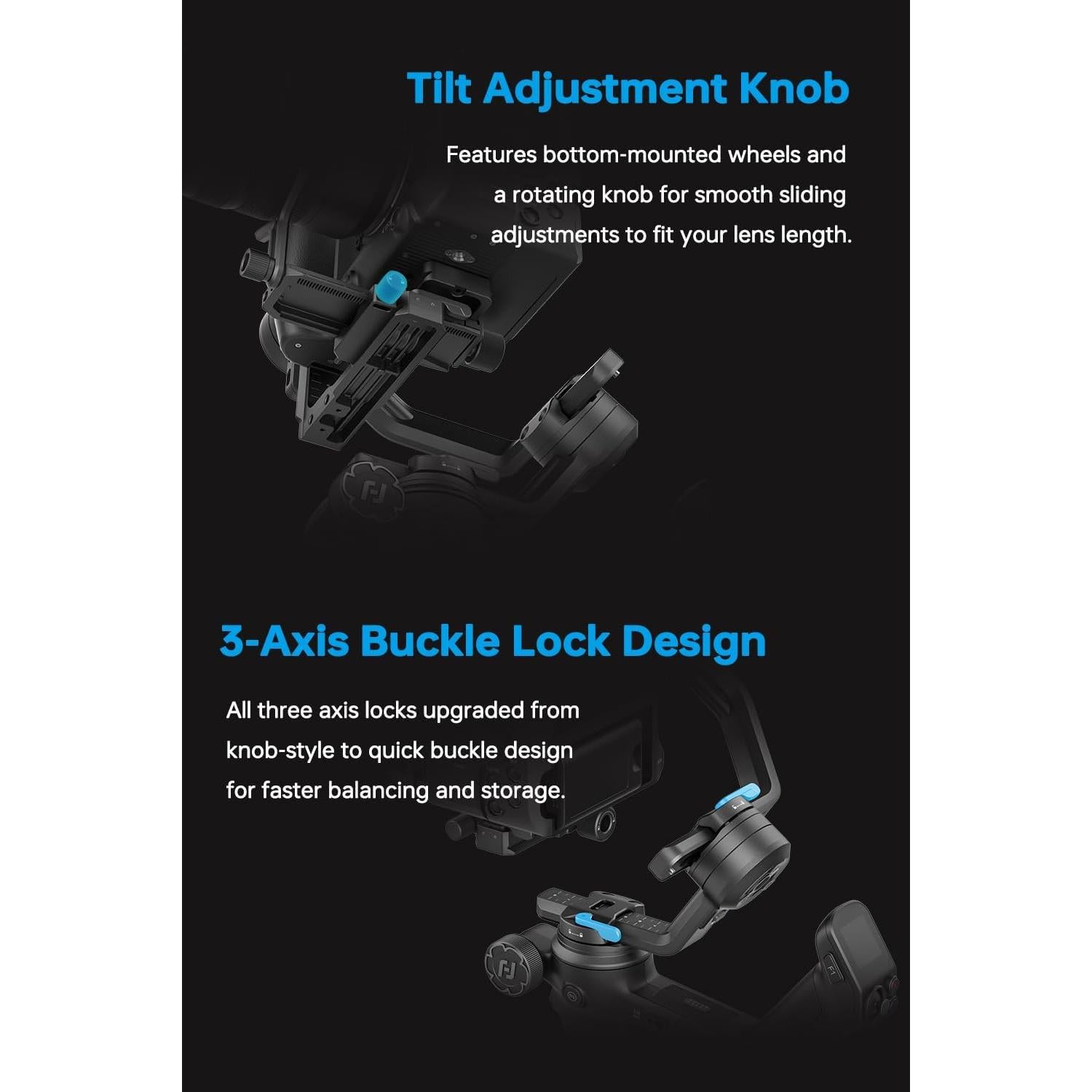 Tilt Adjustment Knob

Features bottom-mounted wheels and a rotating knob for smooth sliding adjustments to fit your lens length.

3-Axis Buckle Lock Design

All three axis locks upgraded from knob-style to quick buckle design for faster balancing and storage.