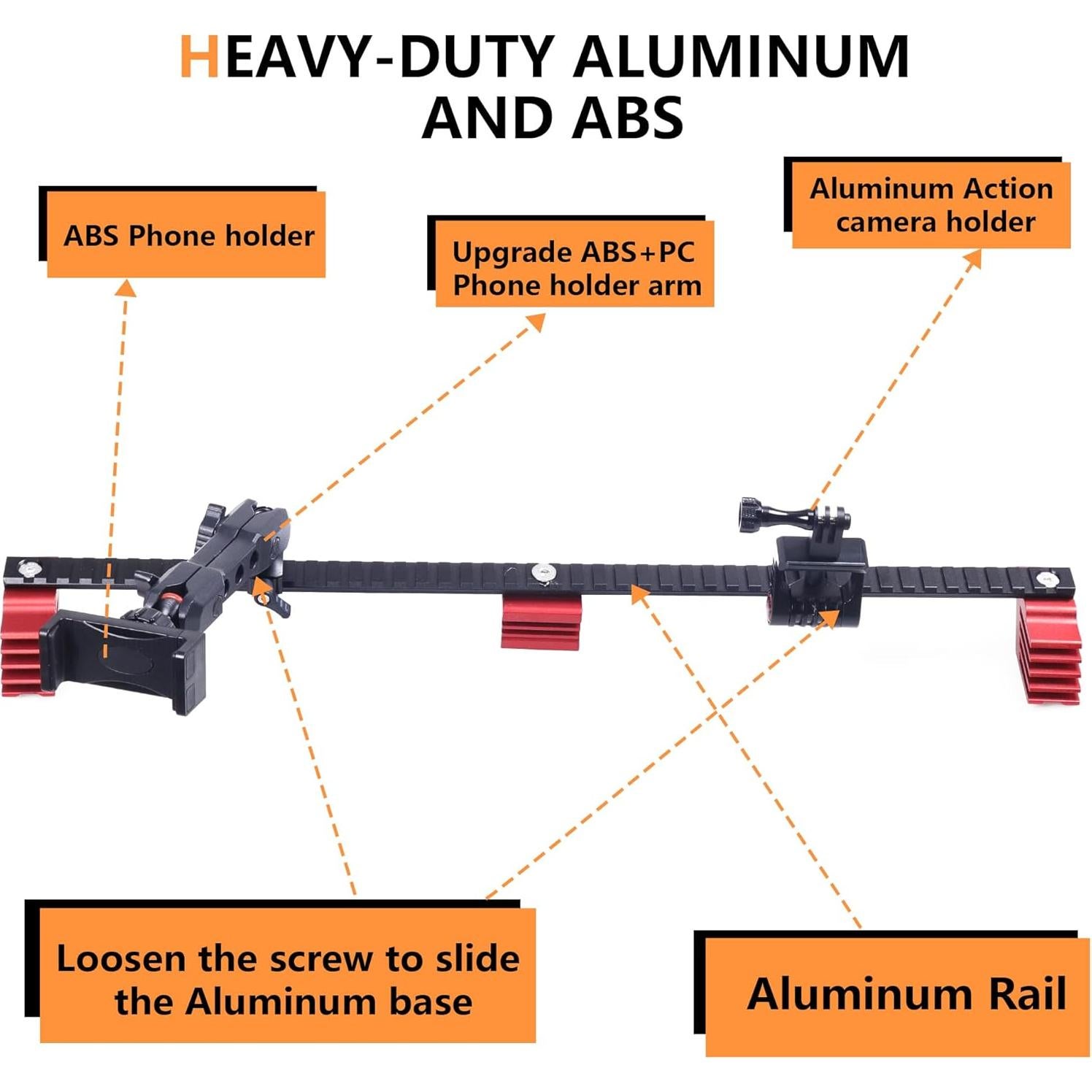 HEAVY-DUTY ALUMINUM AND ABS

ABS Phone holder

Upgrade ABS+PC Phone holder arm

Aluminum Action camera holder

Loosen the screw to slide the Aluminum base

Aluminum Rail