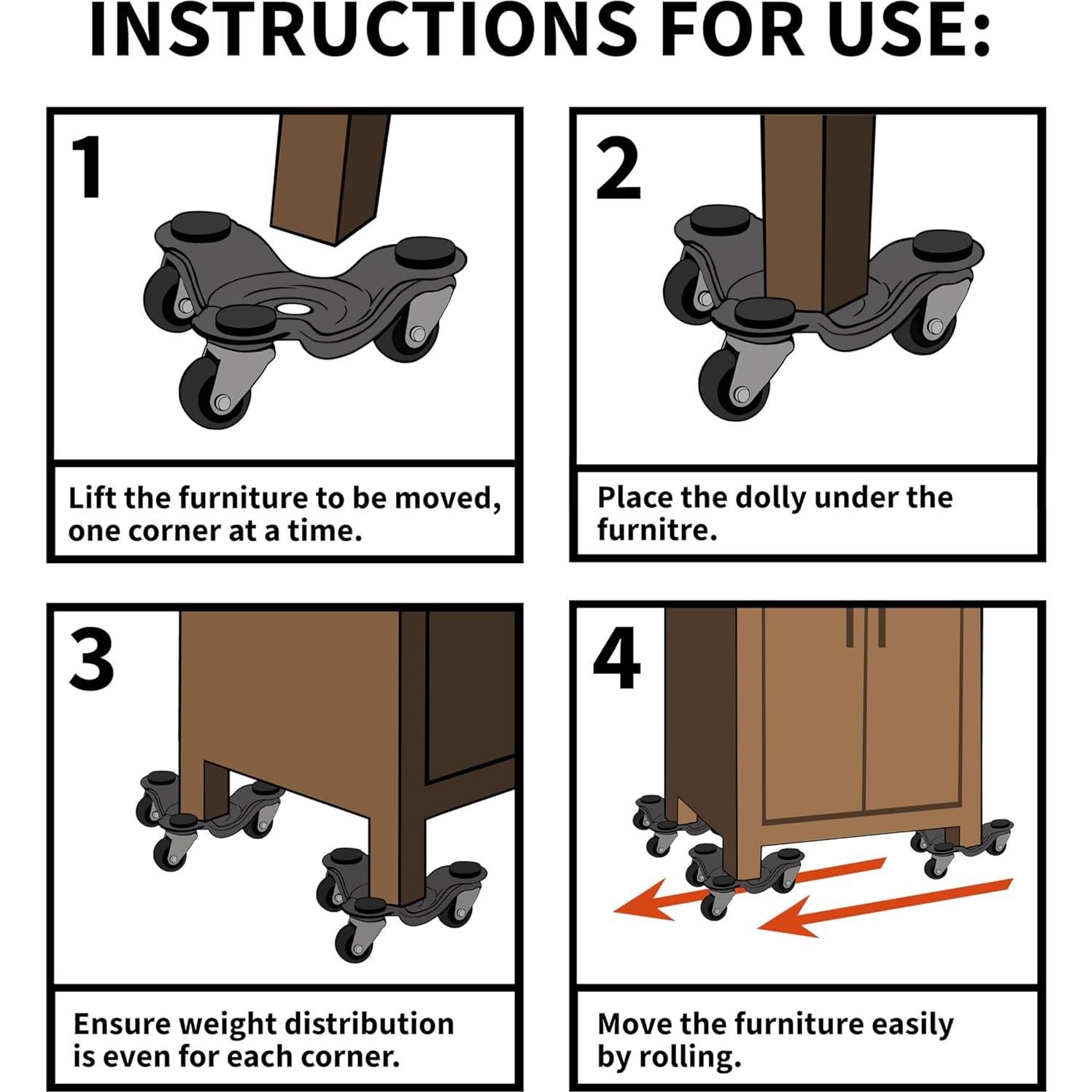 INSTRUCTIONS FOR USE:

1

Lift the furniture to be moved, one corner at a time.

2

Place the dolly under the furnitre.

3

Ensure weight distribution is even for each corner.

4

Move the furniture easily by rolling.