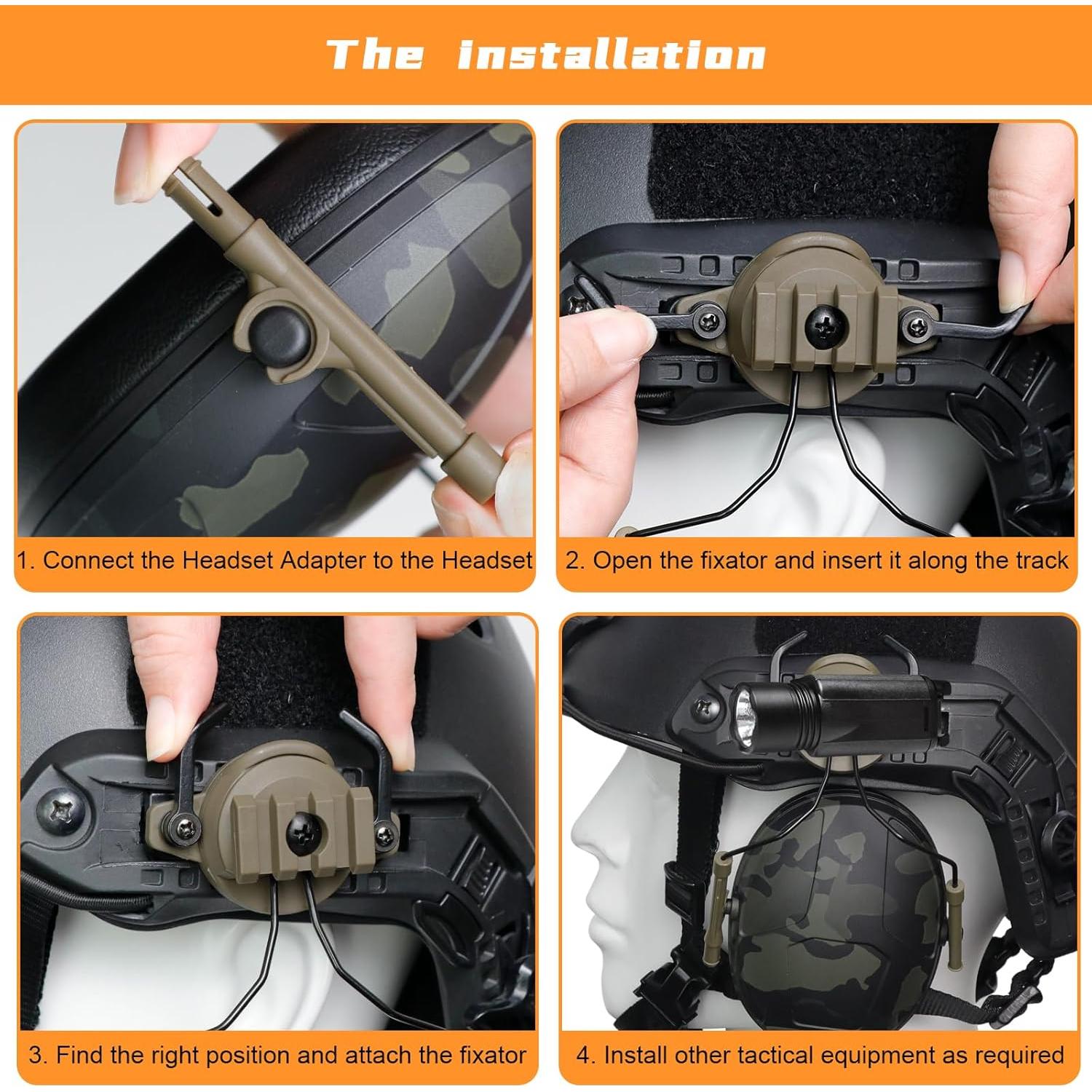 The installation

1. Connect the Headset Adapter to the Headset

2. Open the fixator and insert it along the track

3. Find the right position and attach the fixator

4. Install other tactical equipment as required