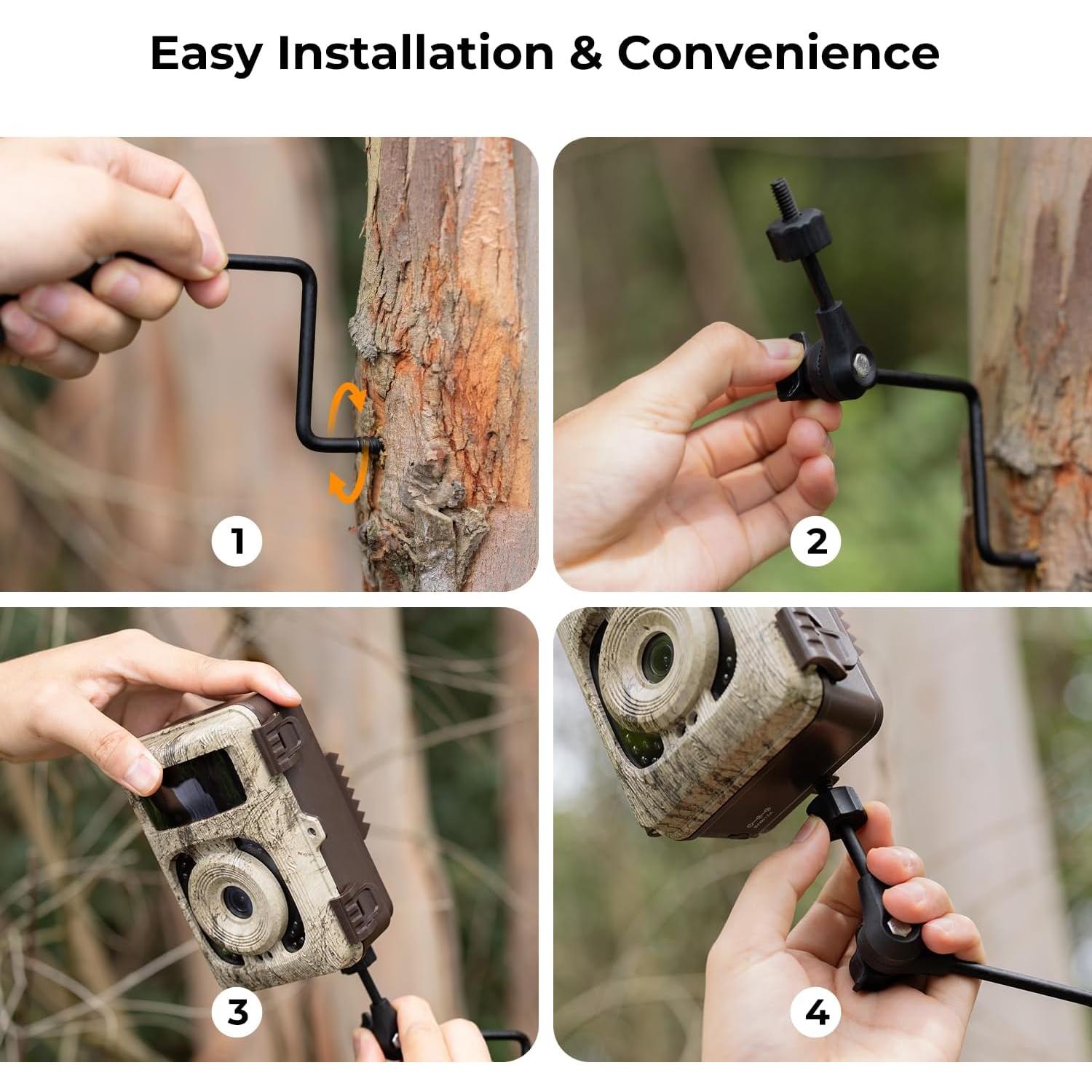 Easy Installation & Convenience

1

2

3

4