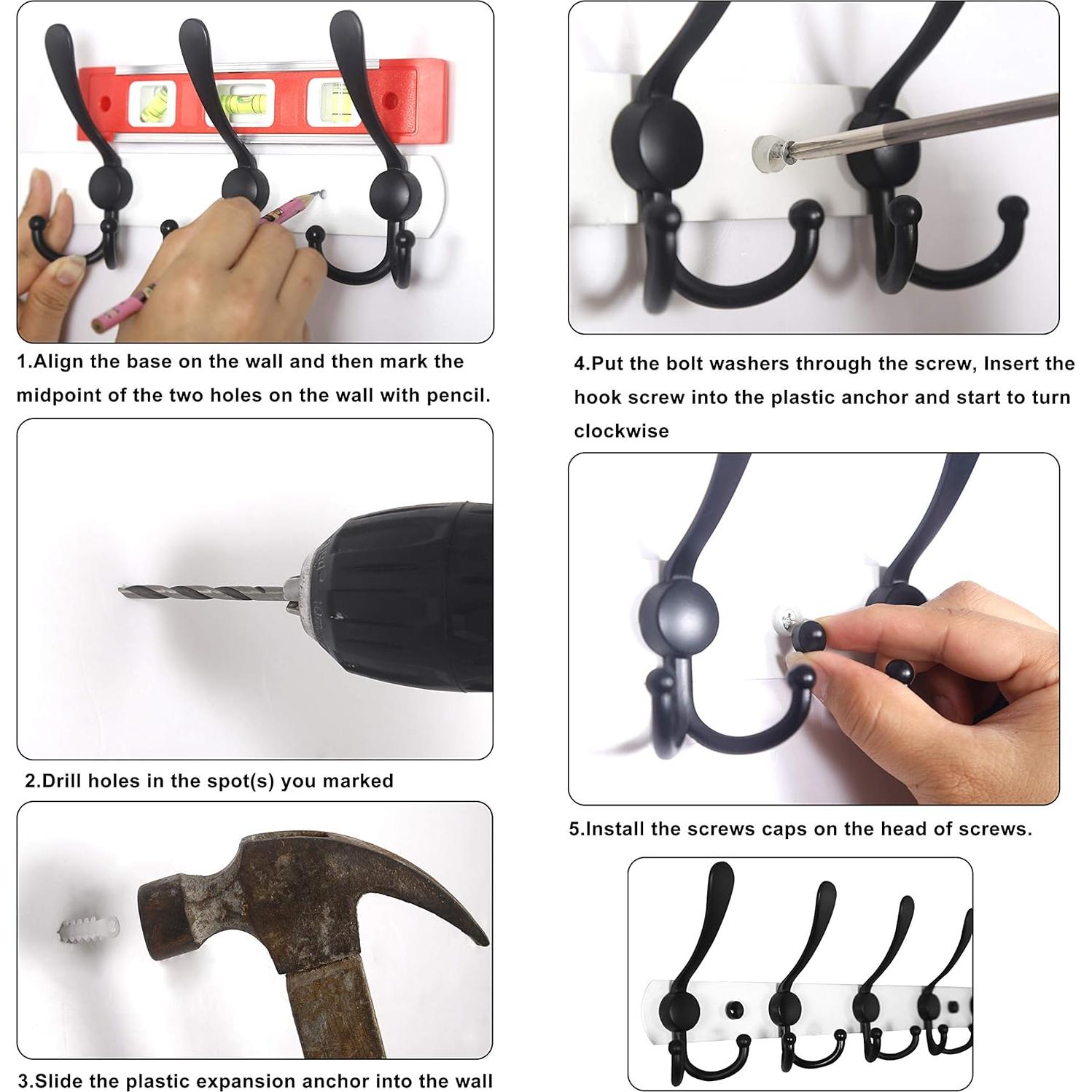 1.Align the base on the wall and then mark the midpoint of the two holes on the wall with pencil.

2.Drill holes in the spot(s) you marked

3.Slide the plastic expansion anchor into the wall

4.Put the bolt washers through the screw, Insert the hook screw into the plastic anchor and start to turn clockwise

5.Install the screws caps on the head of screws.