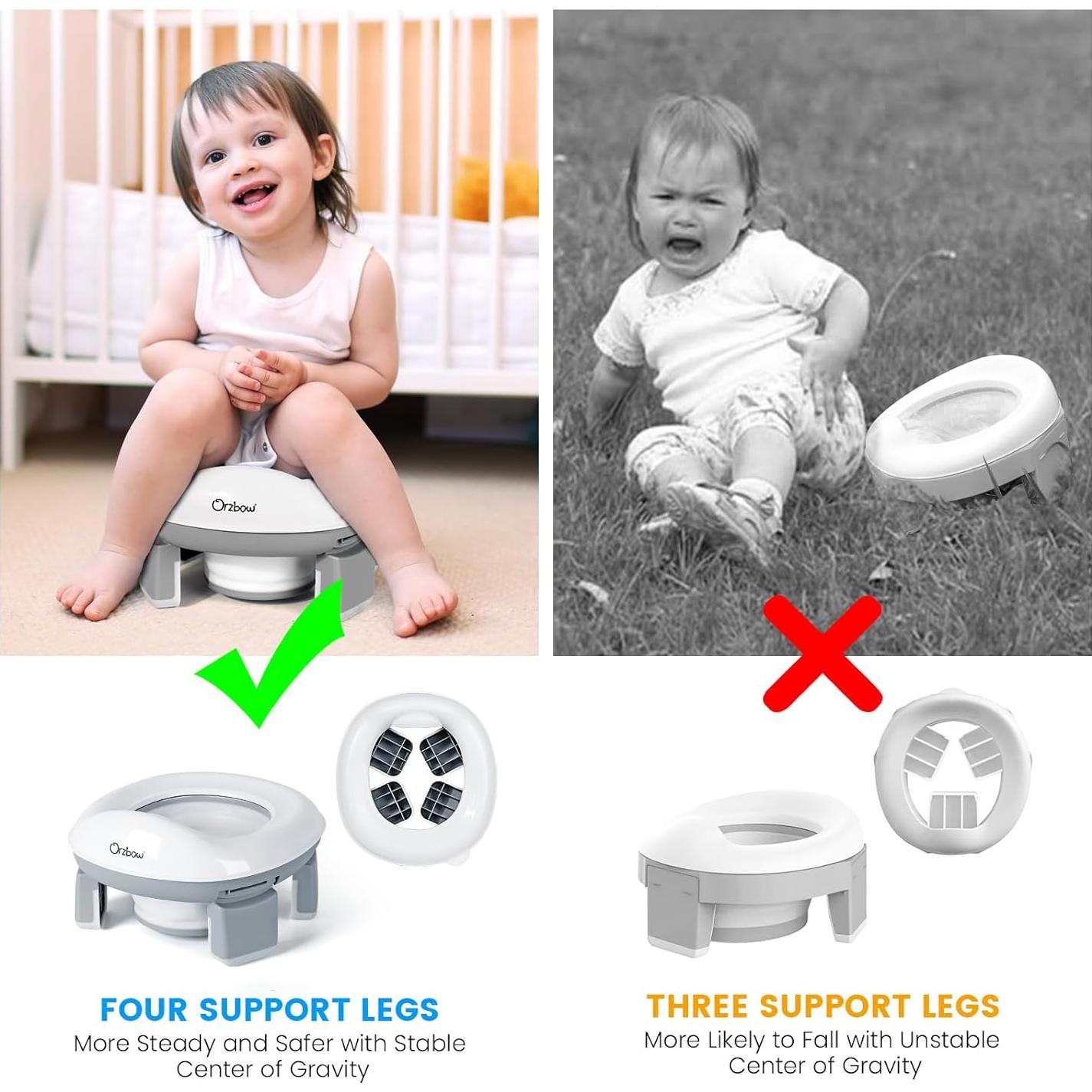 Orzbow

Orzbow

FOUR SUPPORT LEGS
More Steady and Safer with Stable Center of Gravity

THREE SUPPORT LEGS
More Likely to Fall with Unstable Center of Gravity