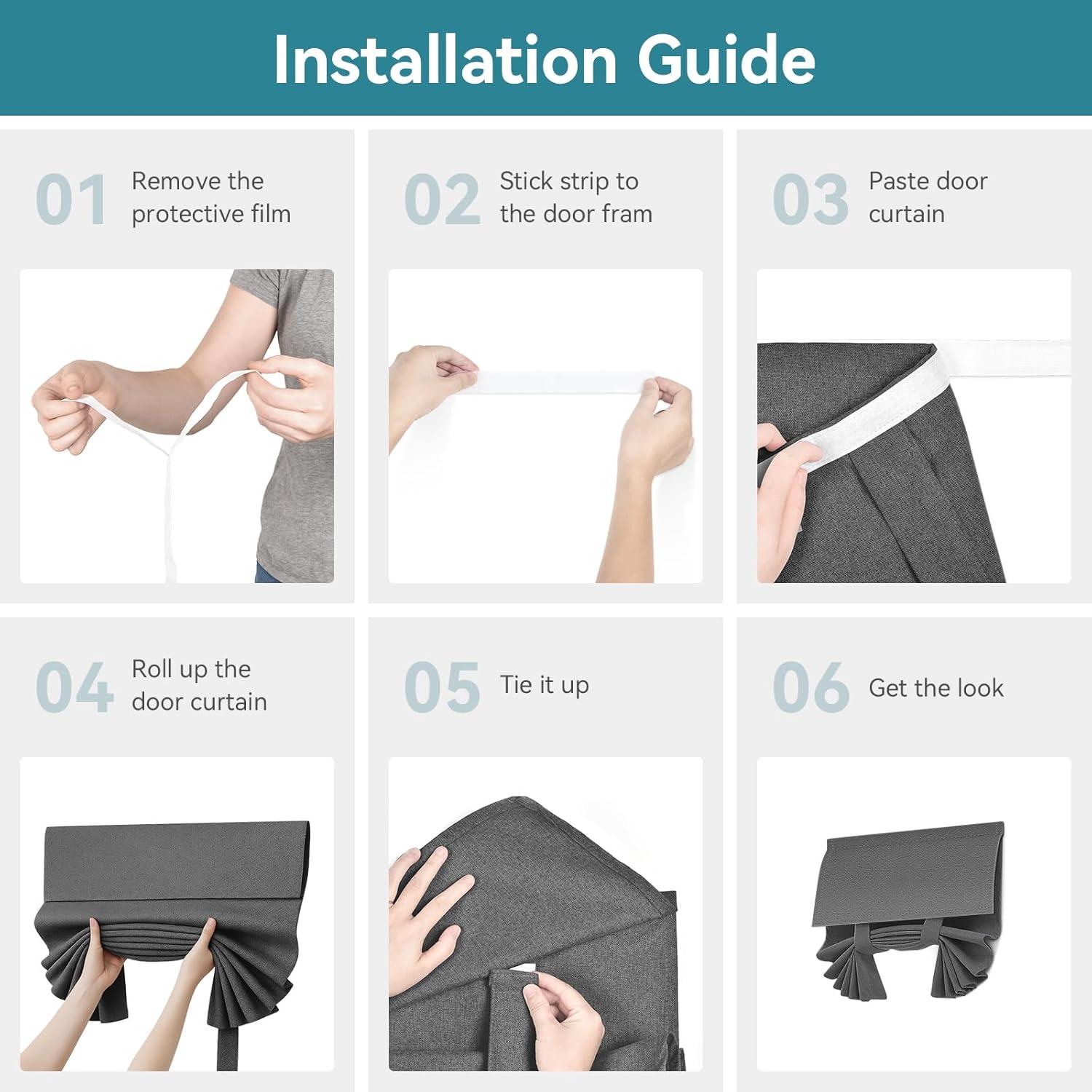 Installation Guide

01 Remove the protective film

02 Stick strip to the door fram

03 Paste door curtain

04 Roll up the door curtain

05 Tie it up

06 Get the look